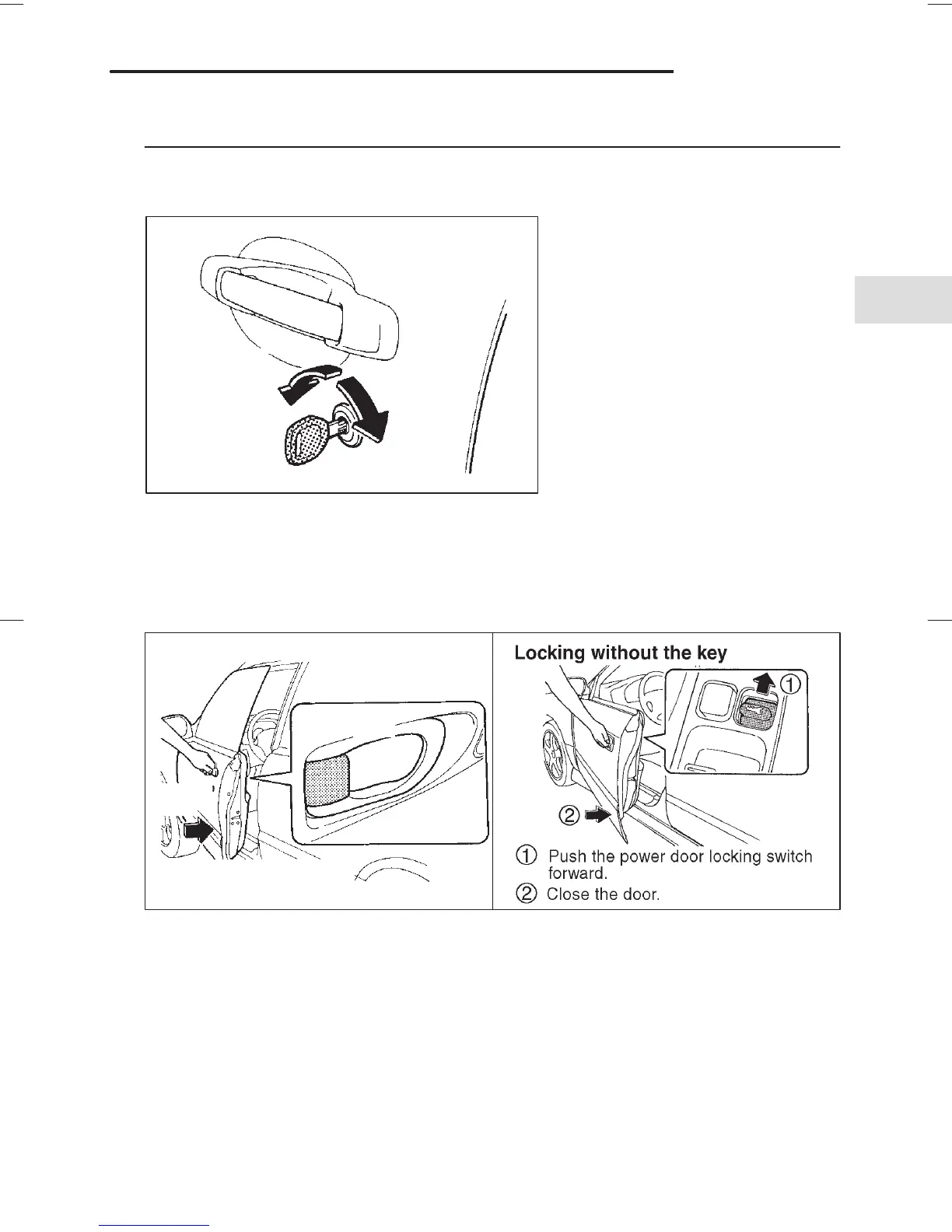 Locking without the key

① Push the power door locking switch forward.

② Close the door.