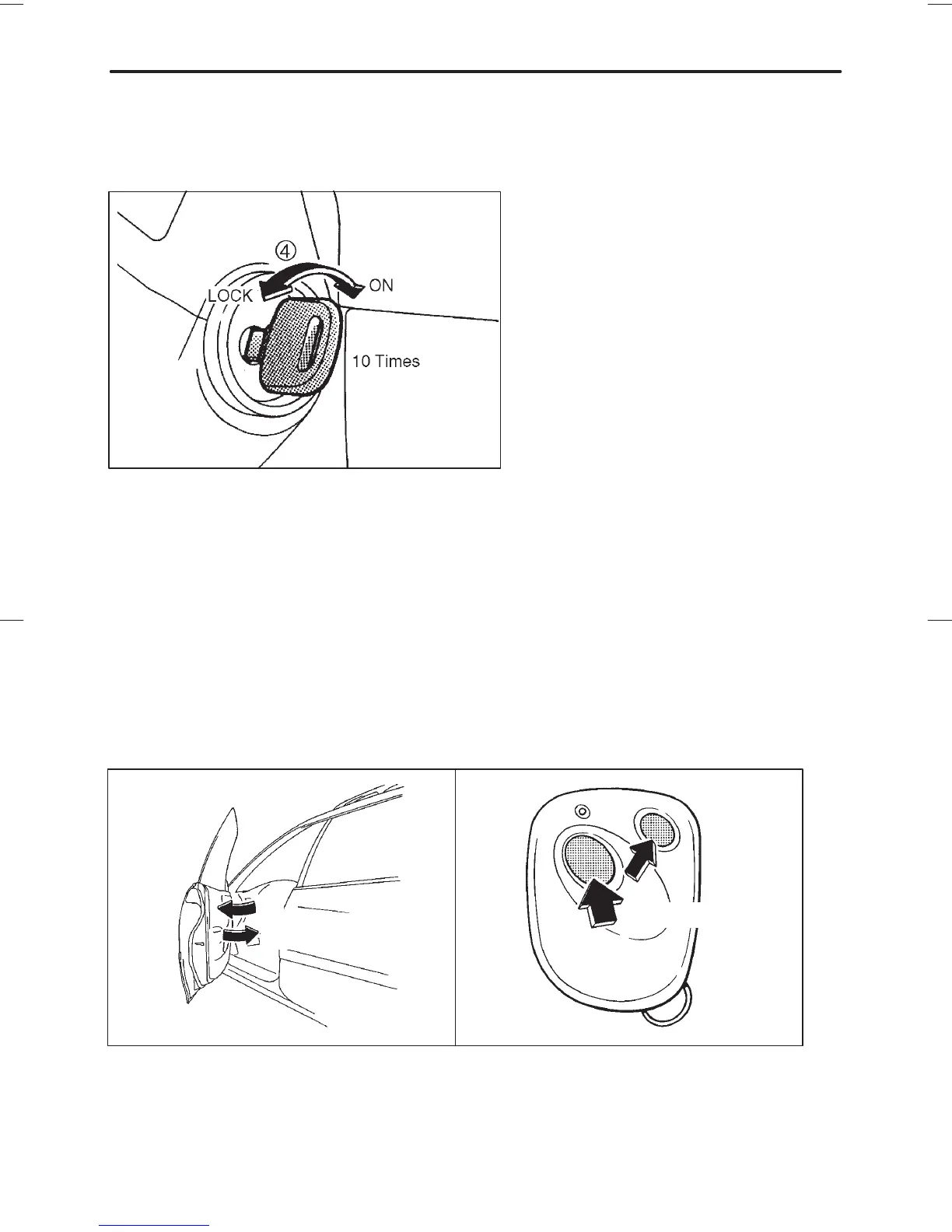 ④
LOCK
ON
10 Times