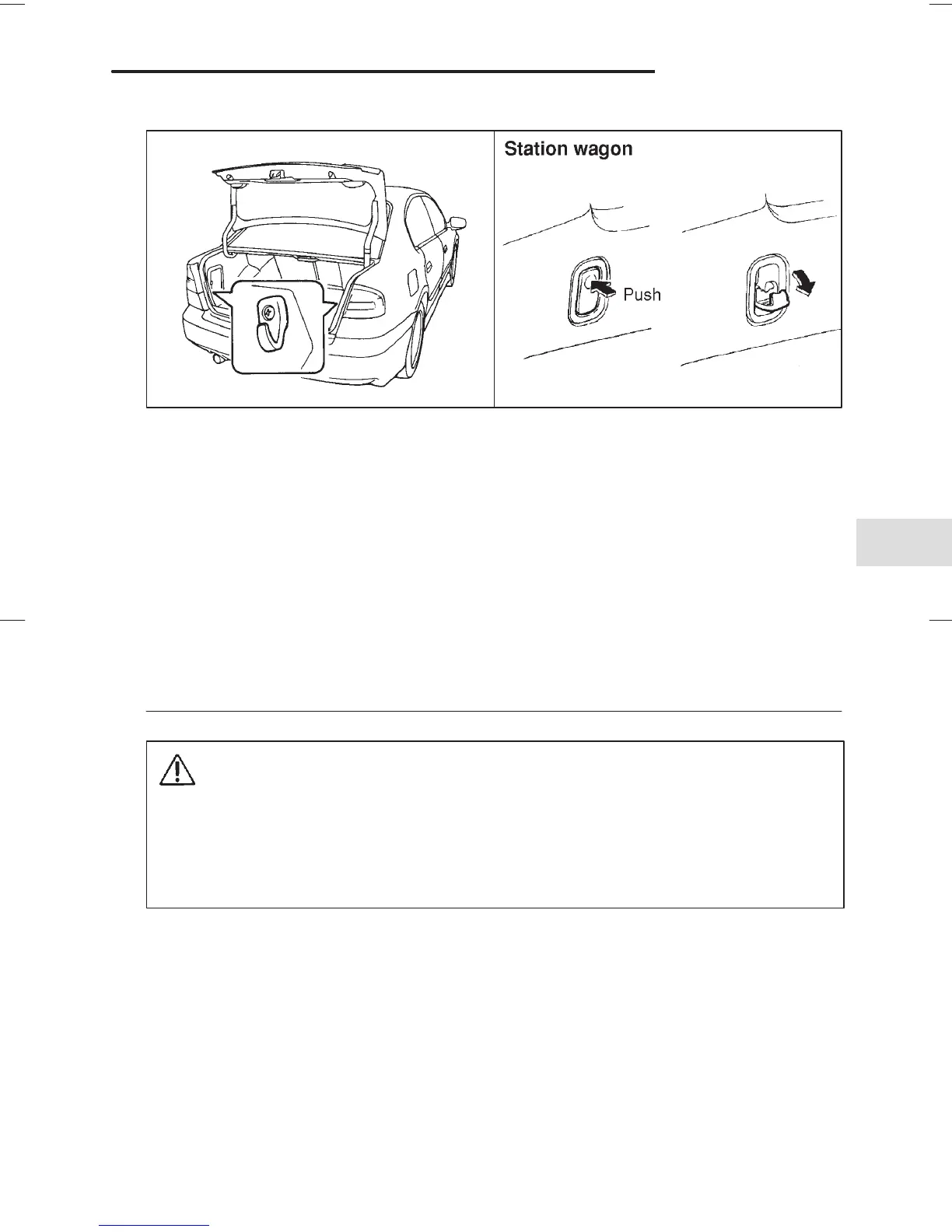 Station wagon

Push