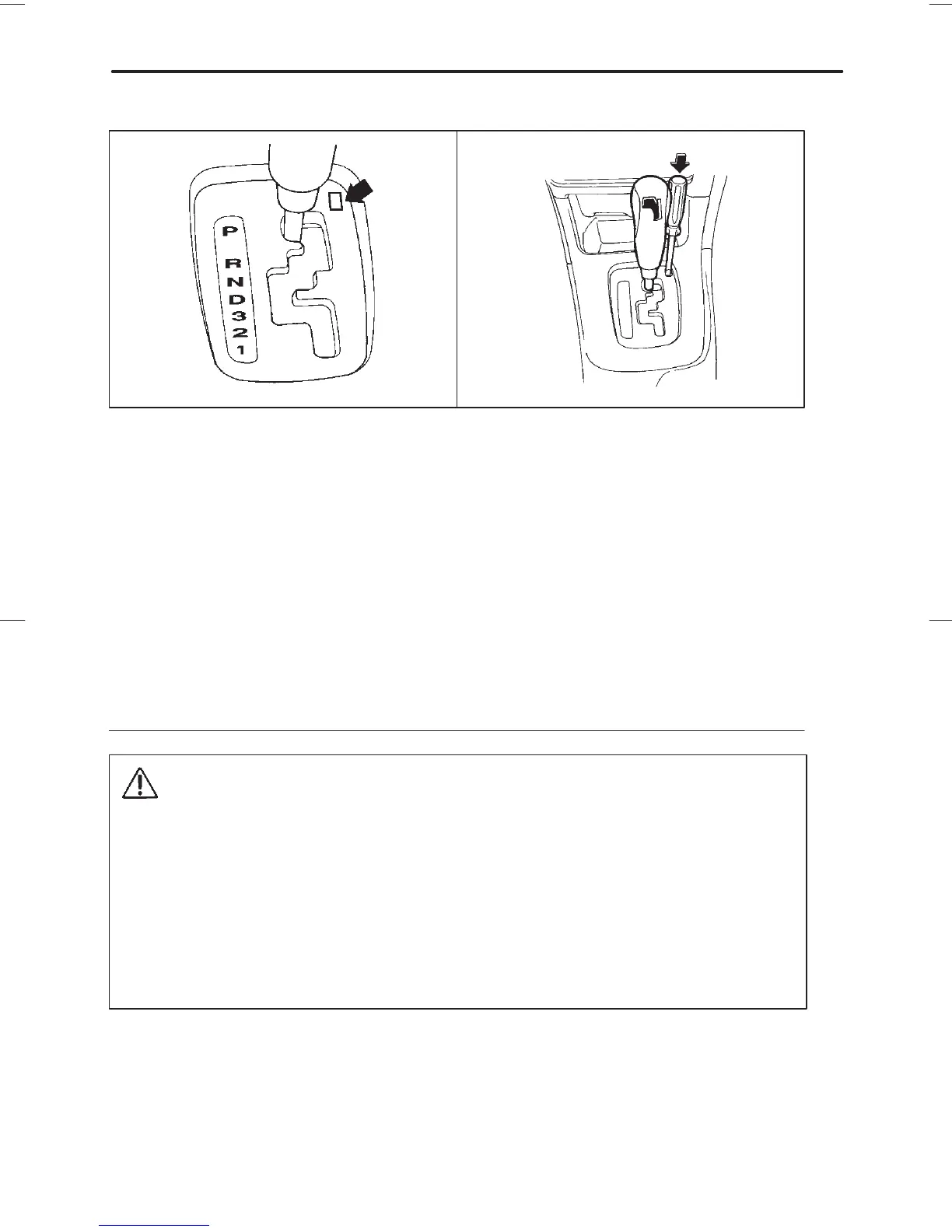 P
R
N
D
3
2
1