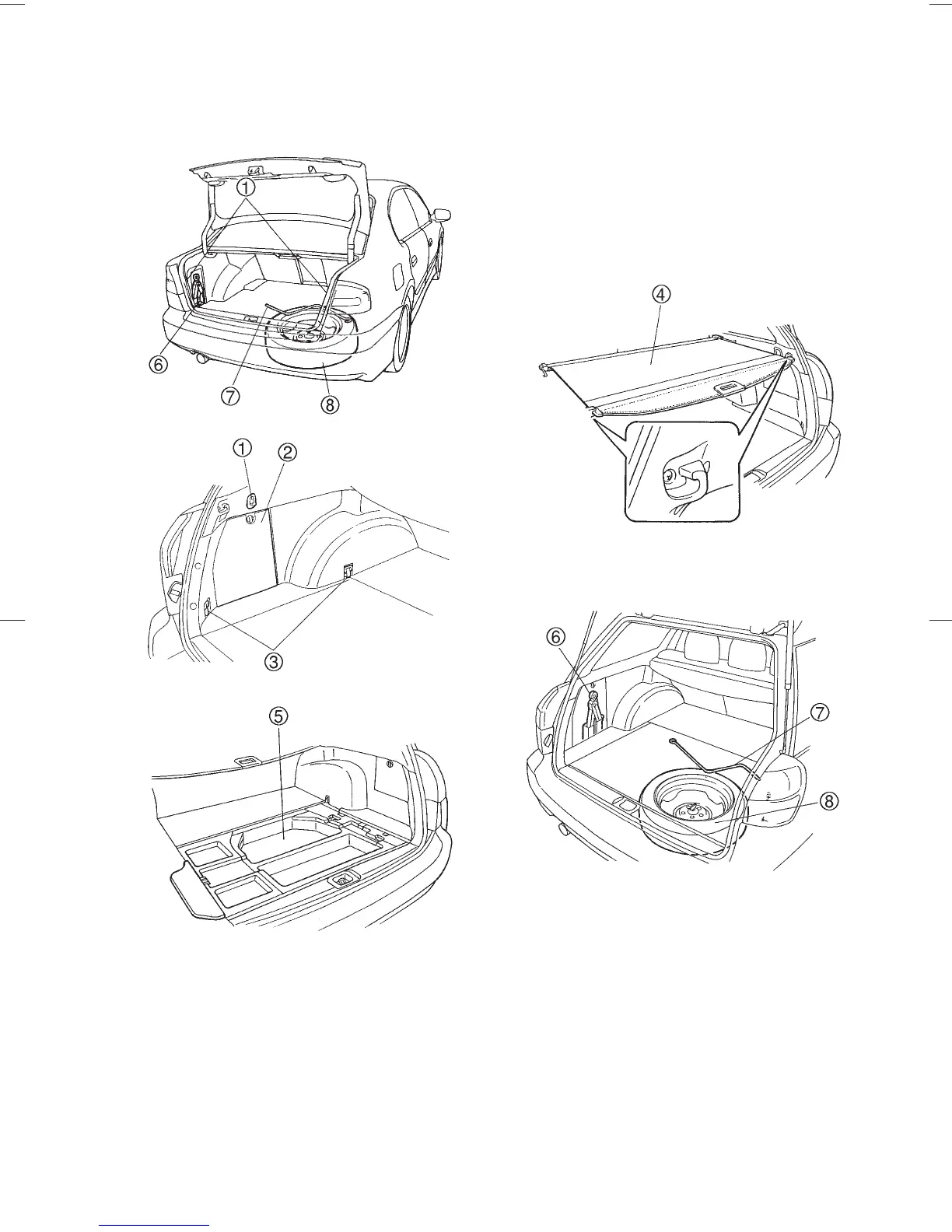 ①
⑥
⑦
⑧
① ②
③
⑤
④
⑥
⑦
⑧