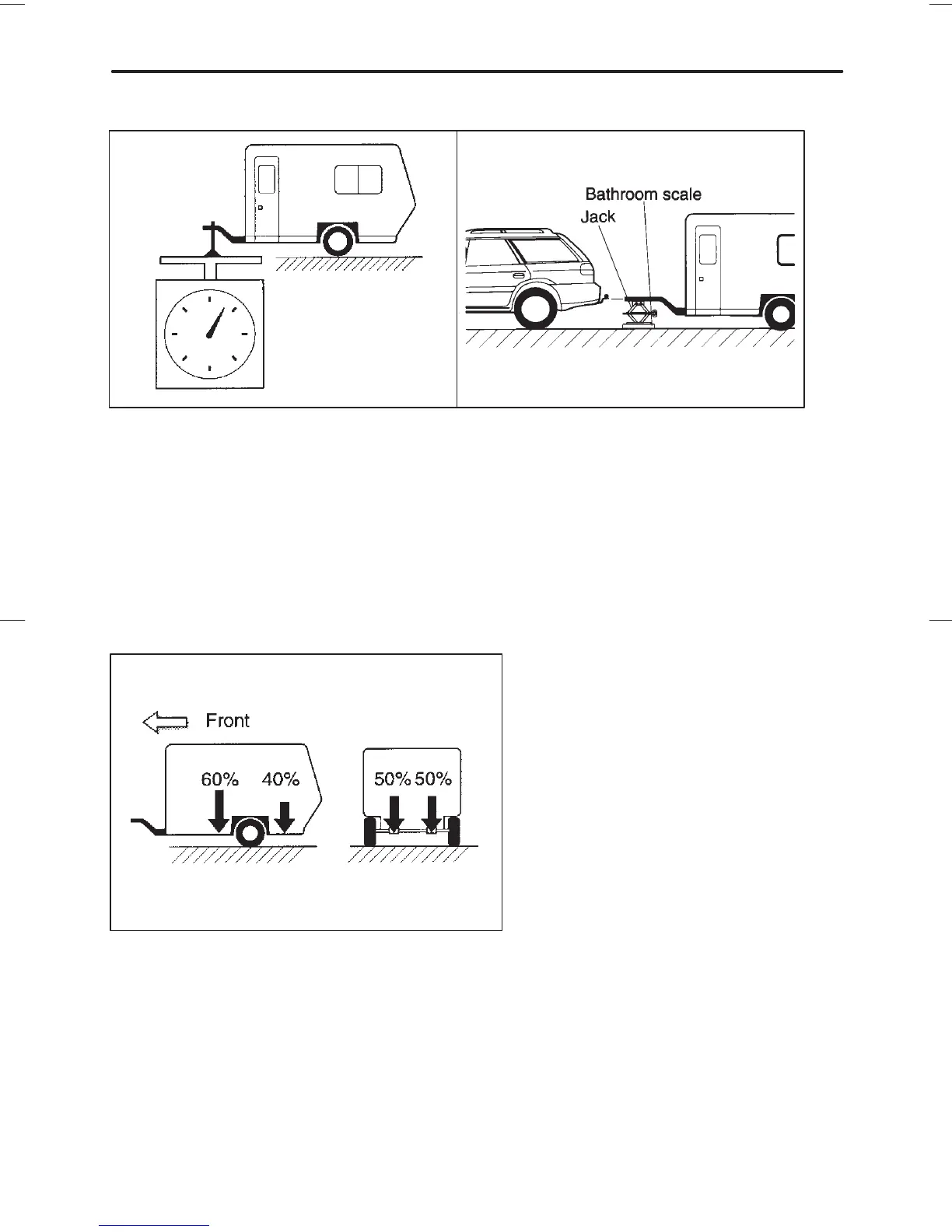 Bathroom scale
Jack

Front
60% 40%
50% 50%