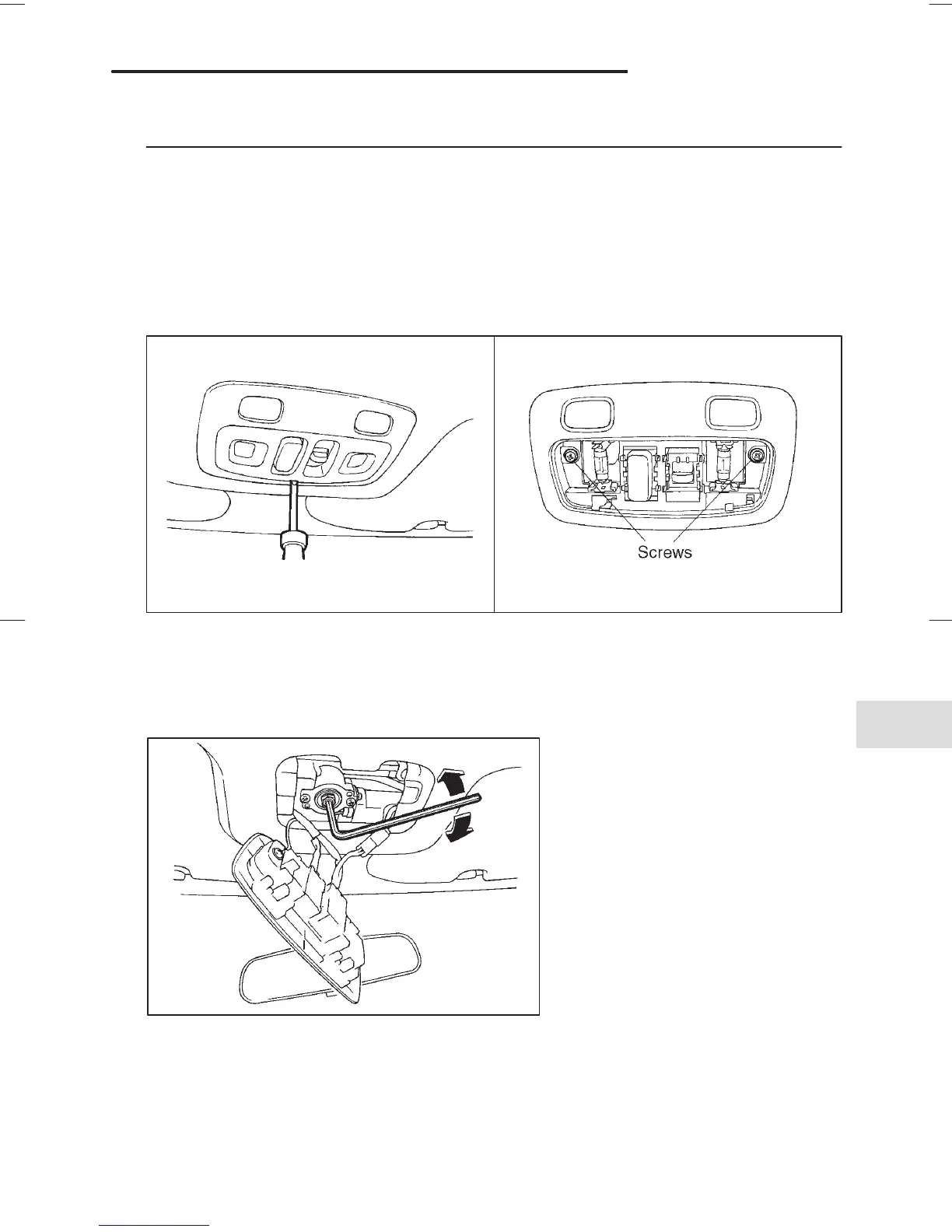 Screws