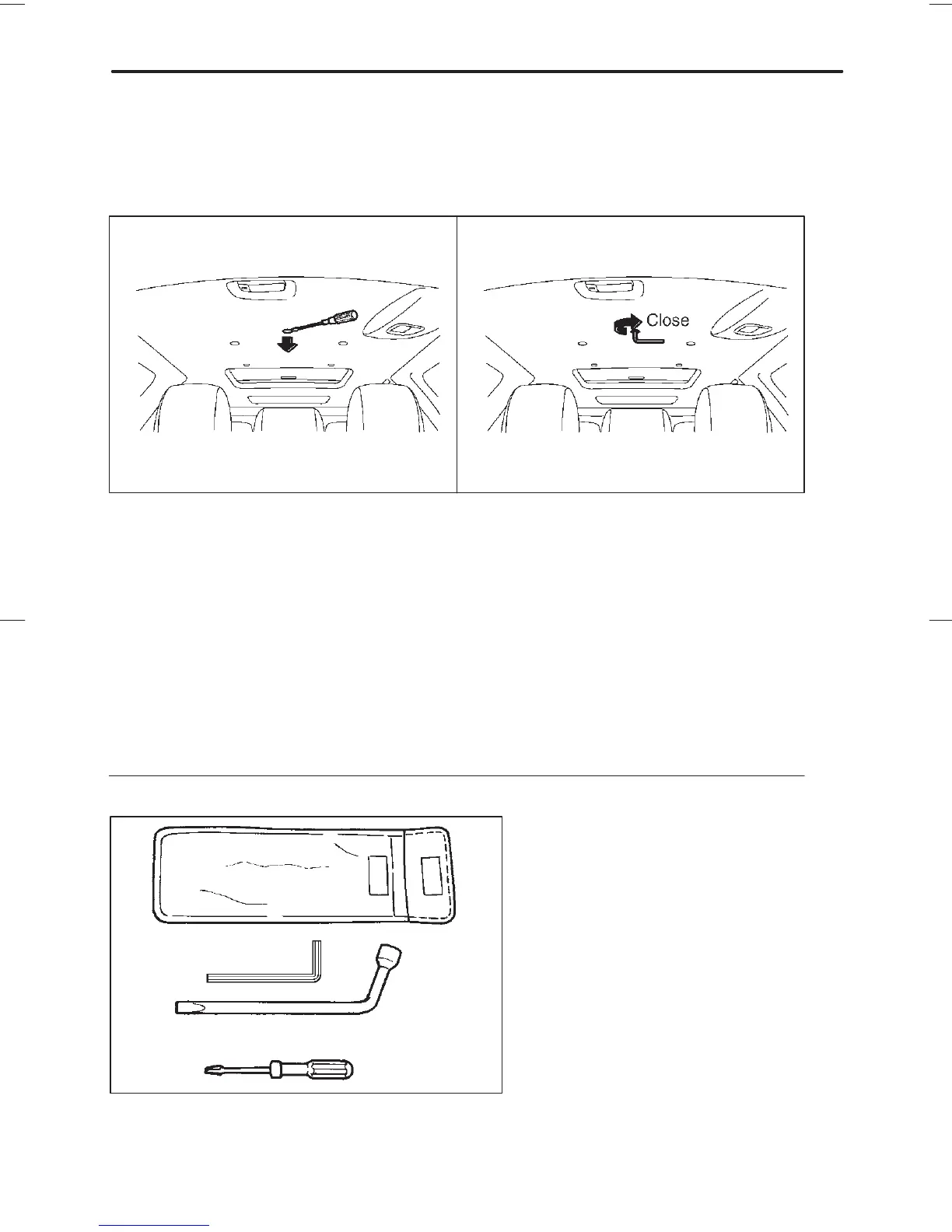 Close