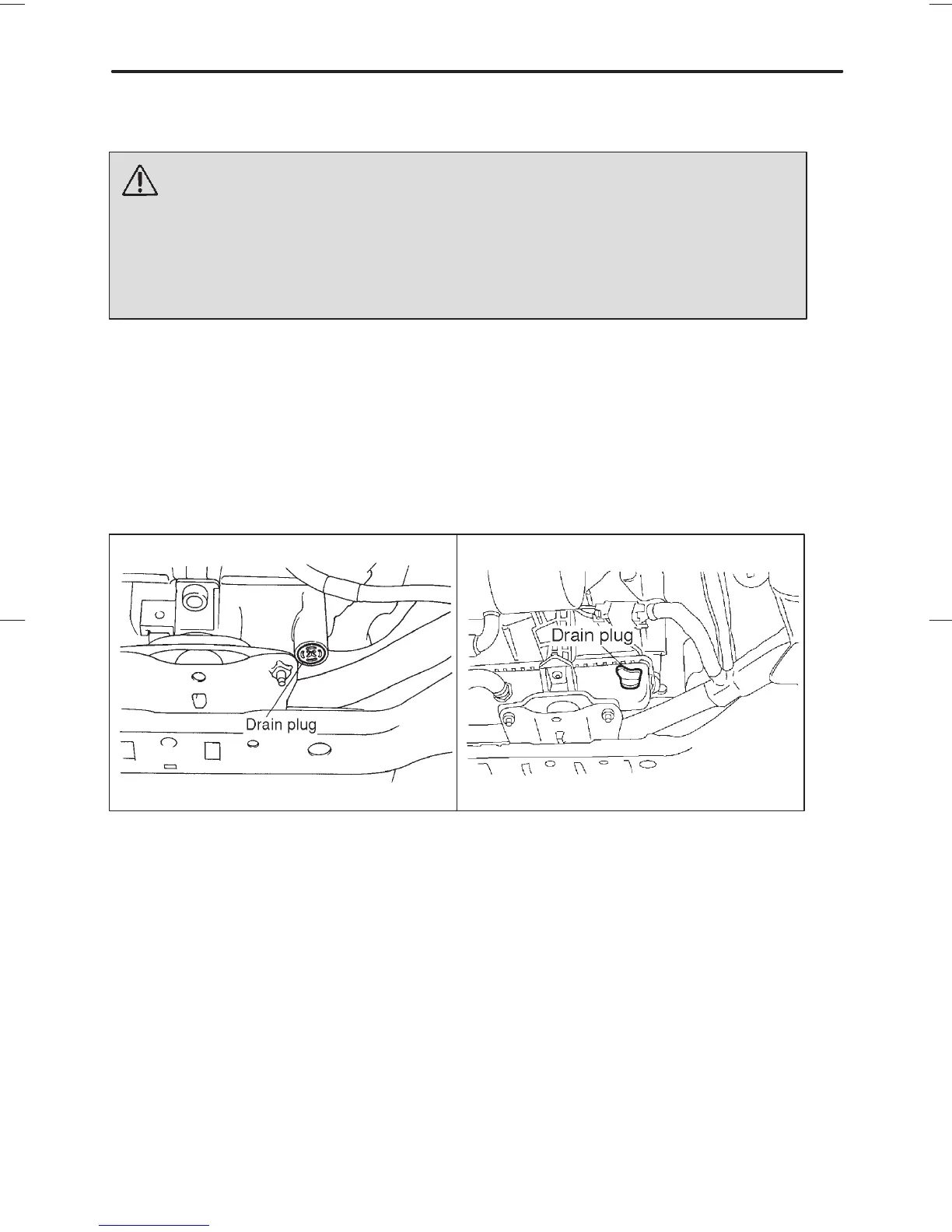 Drain plug

Drain plug