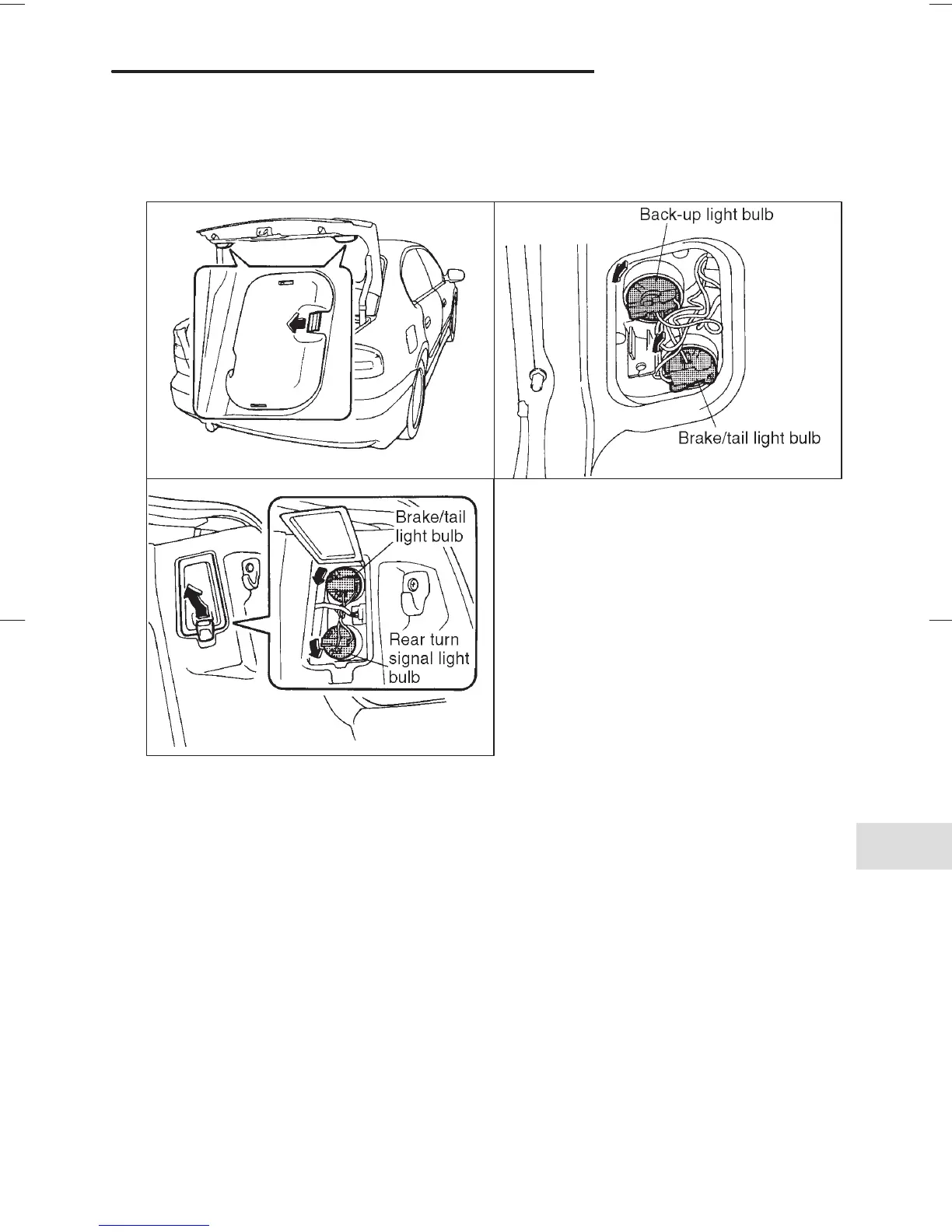 Back-up light bulb

Brake/tail light bulb

Brake/tail light bulb

Rear turn signal light bulb