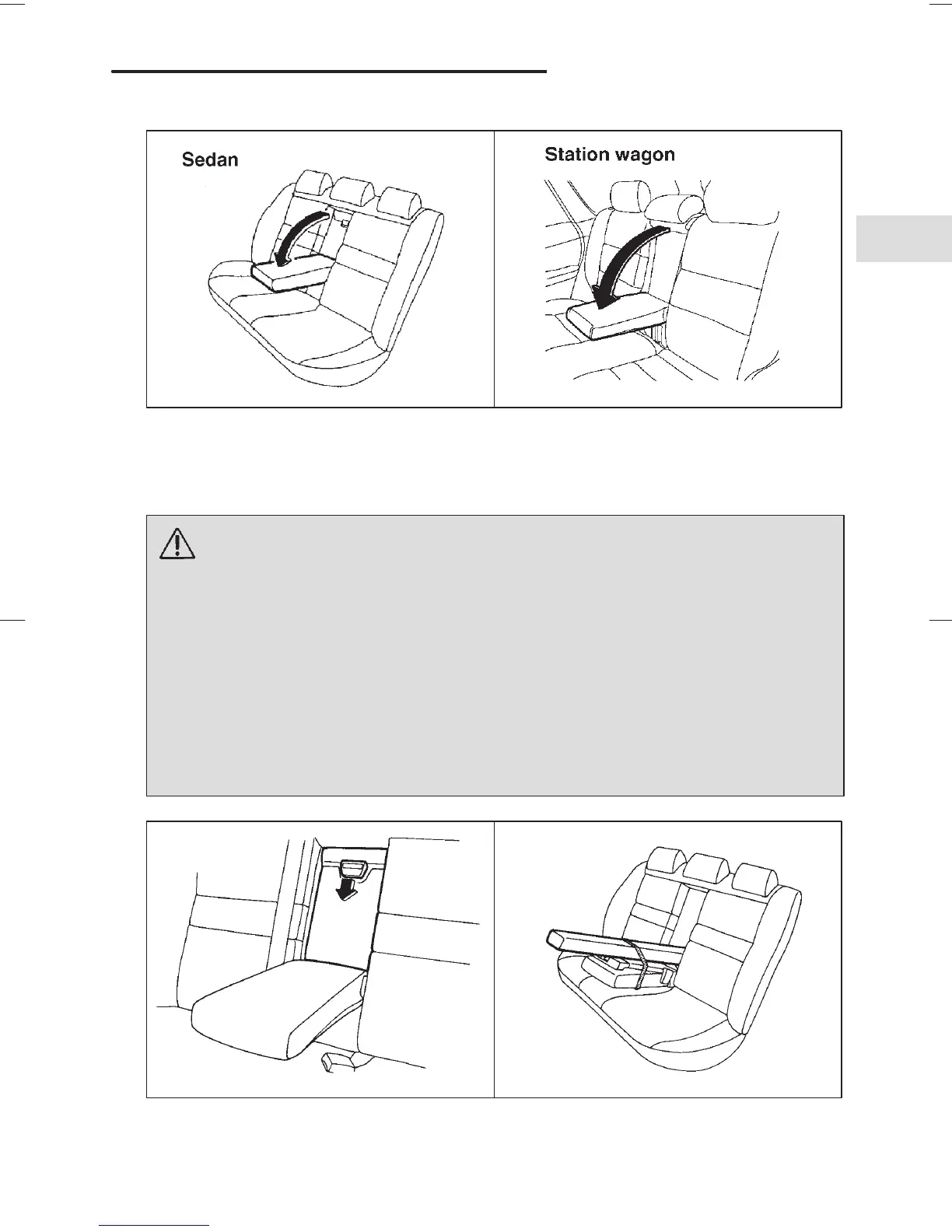 Sedan

Station wagon