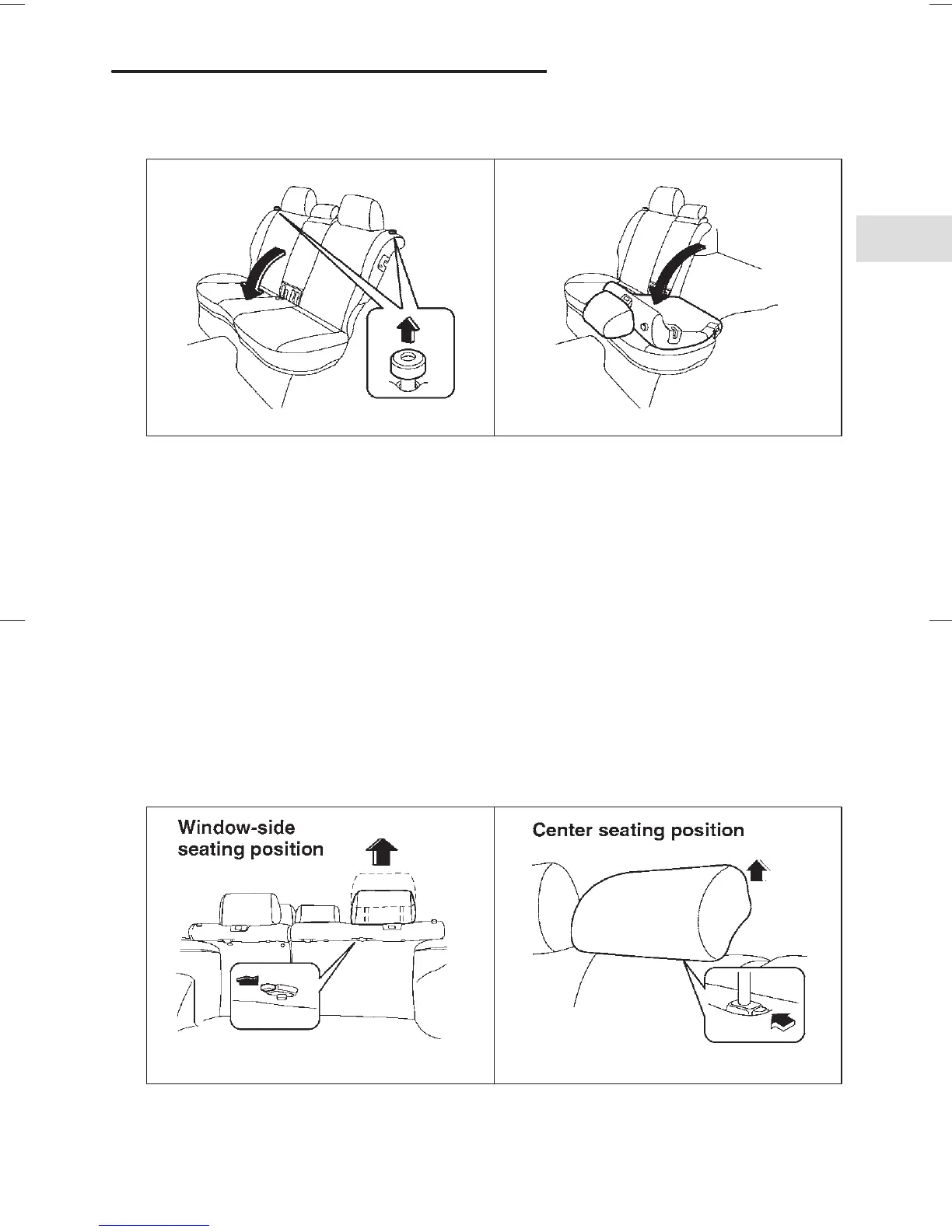 Window-side seating position

Center seating position