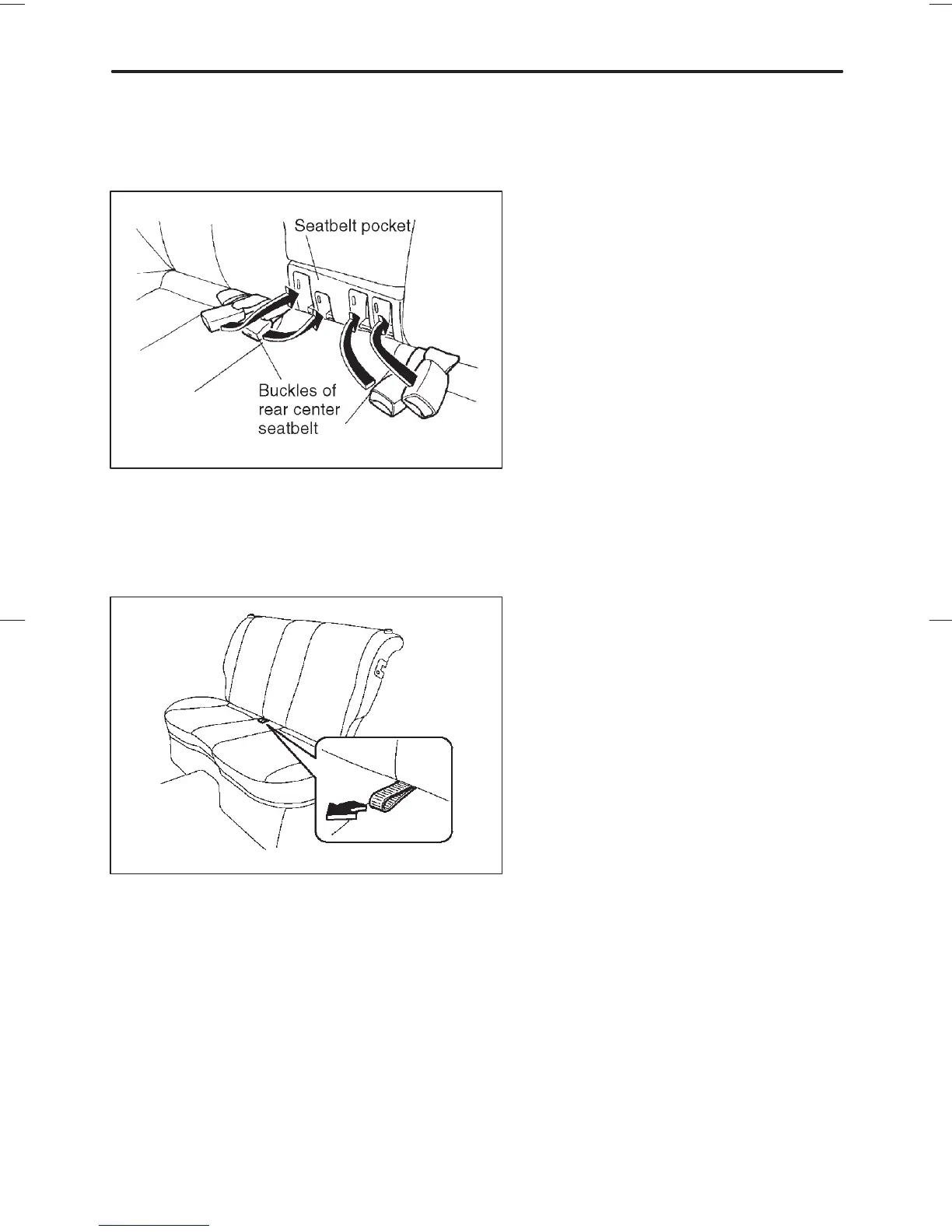 Seatbelt pocket

Buckles of rear center seatbelt