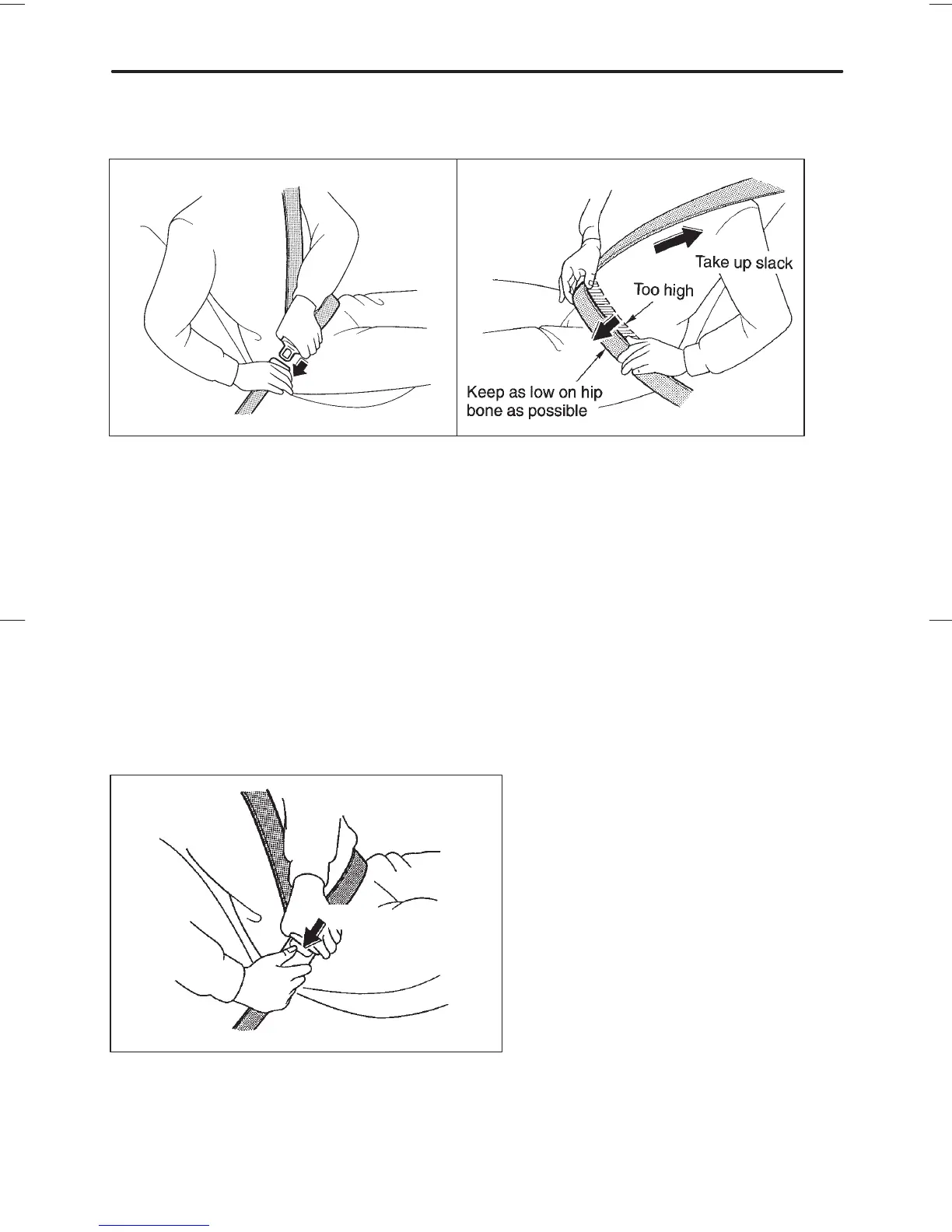 Take up slack

Too high

Keep as low on hip bone as possible