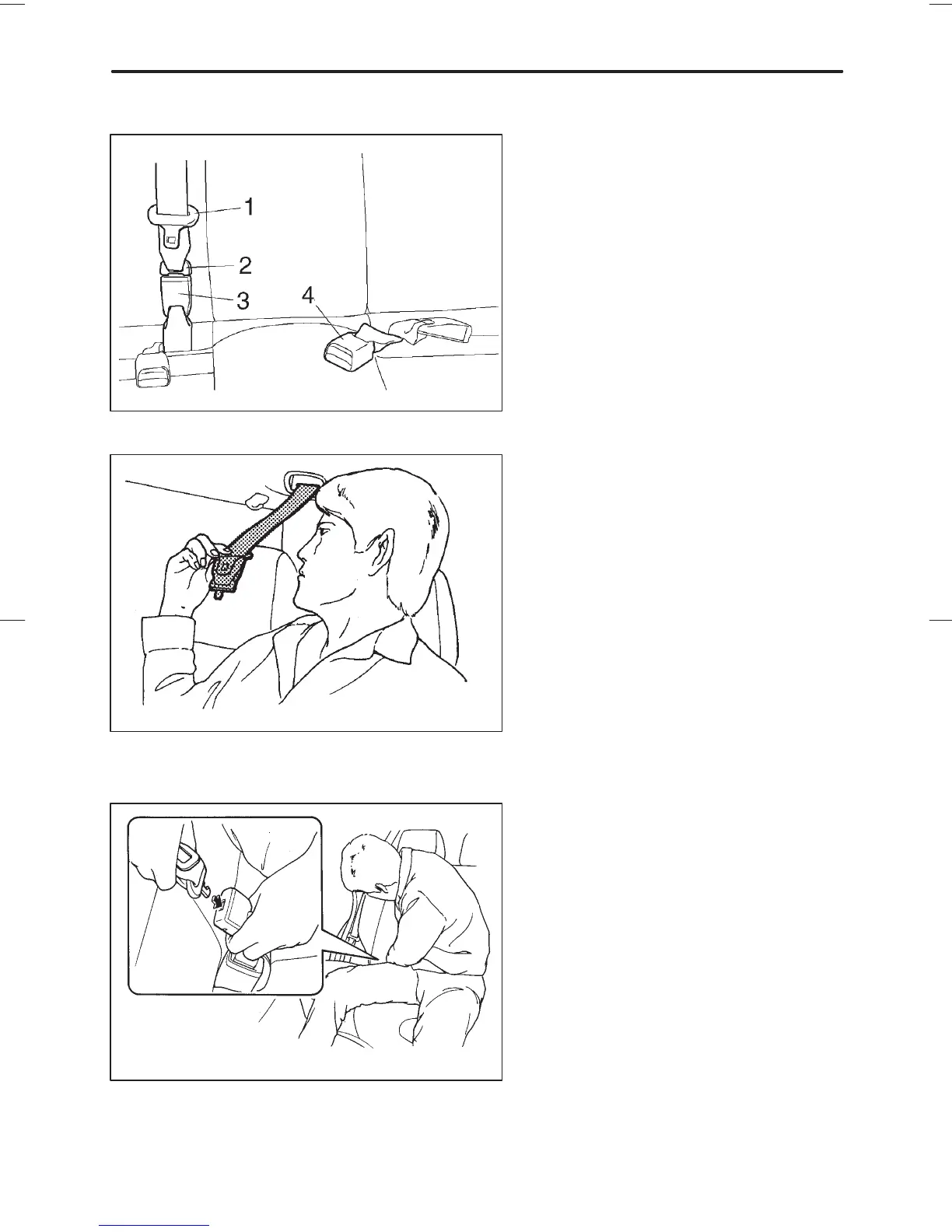 1
2
3
4