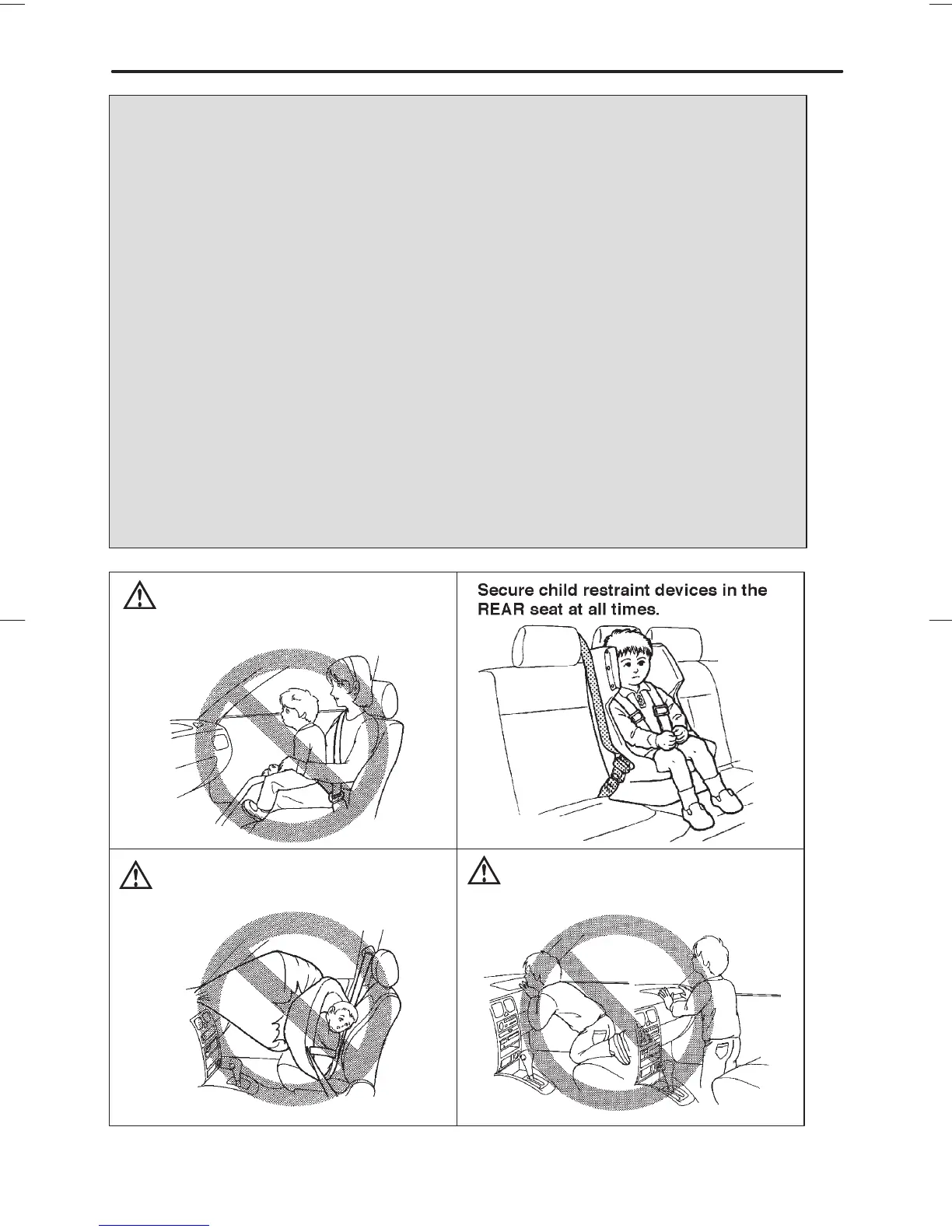 Secure child restraint devices in the REAR seat at all times.