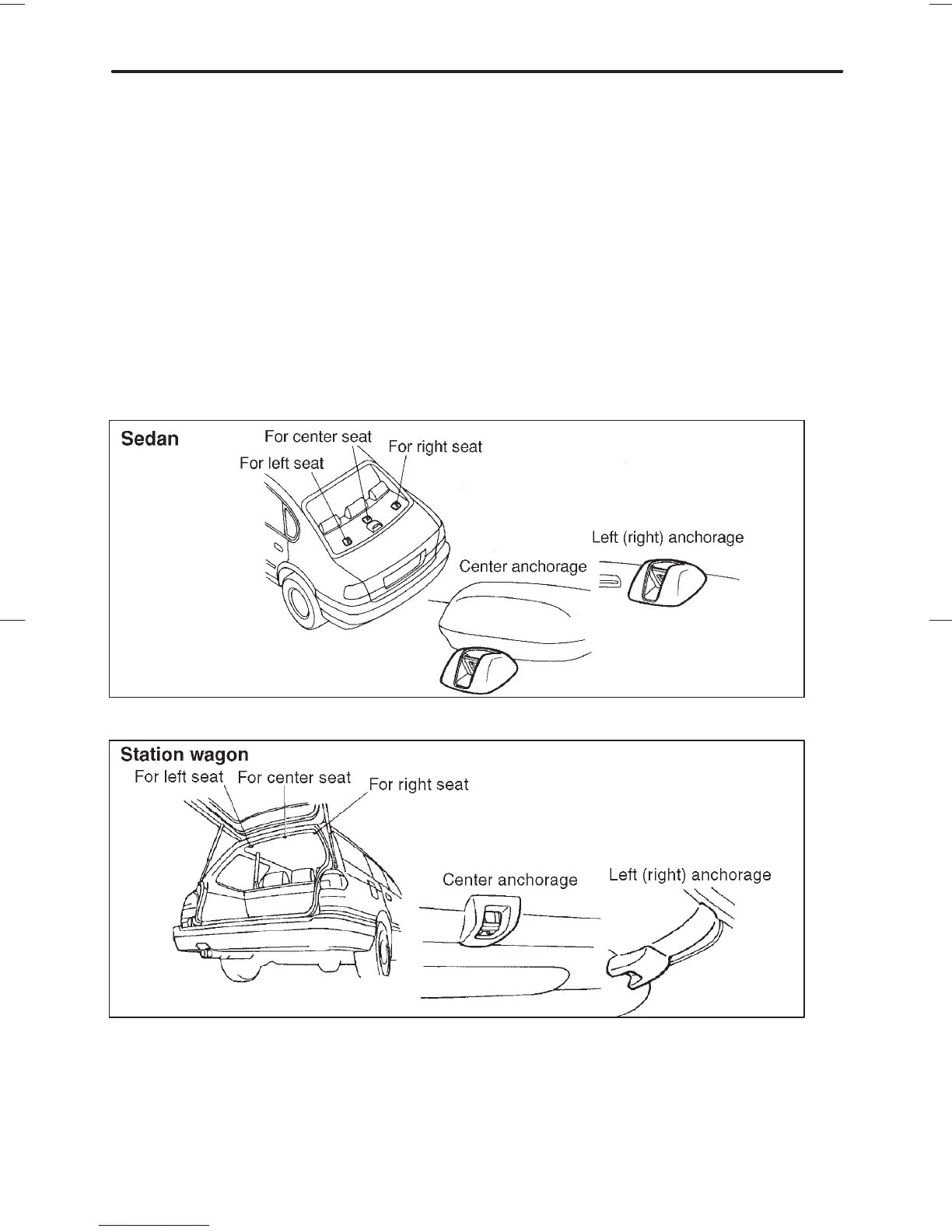 Sedan

For center seat

For right seat

For left seat

Left (right) anchorage

Center anchorage

Station wagon

For left seat

For center seat

For right seat

Center anchorage

Left (right) anchorage