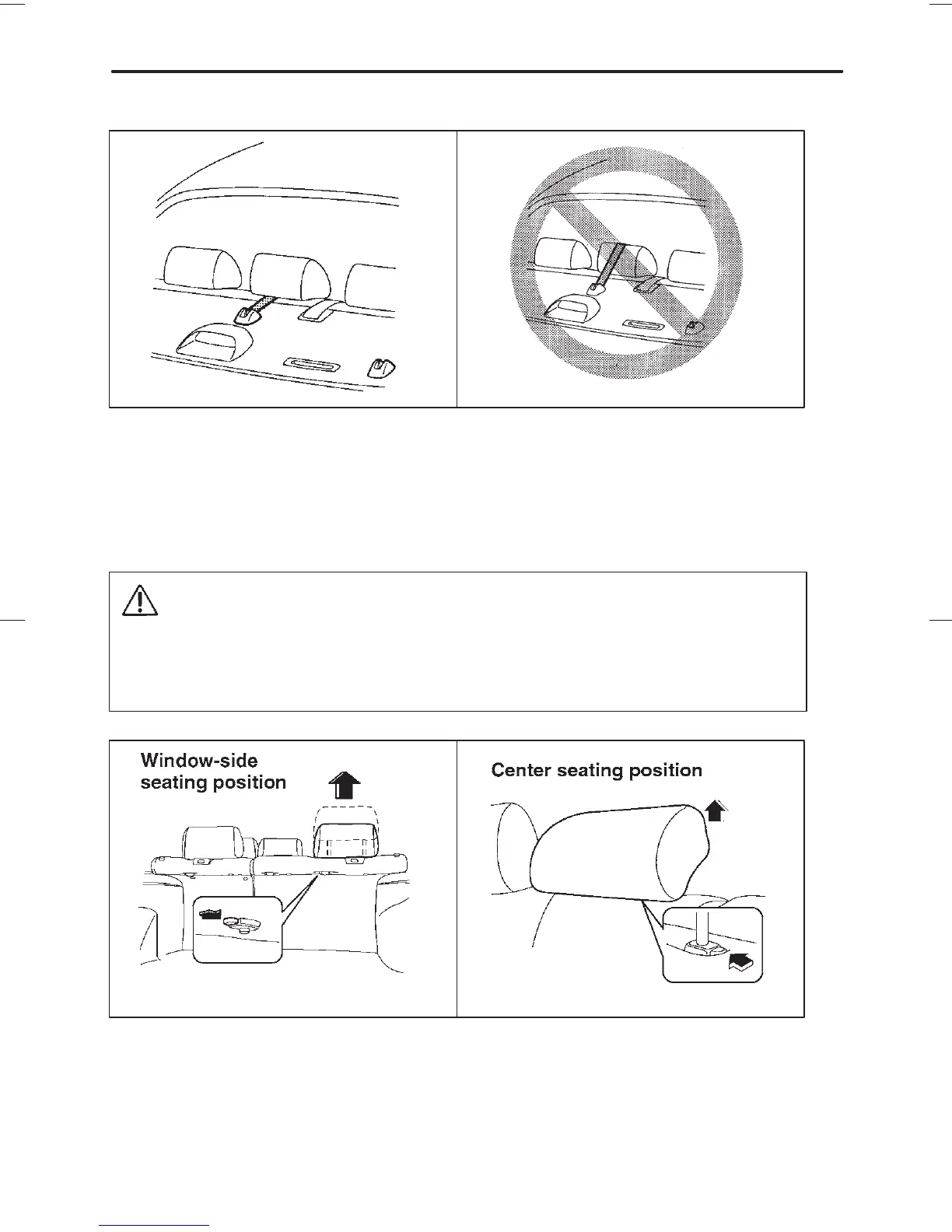 Window-side seating position

Center seating position