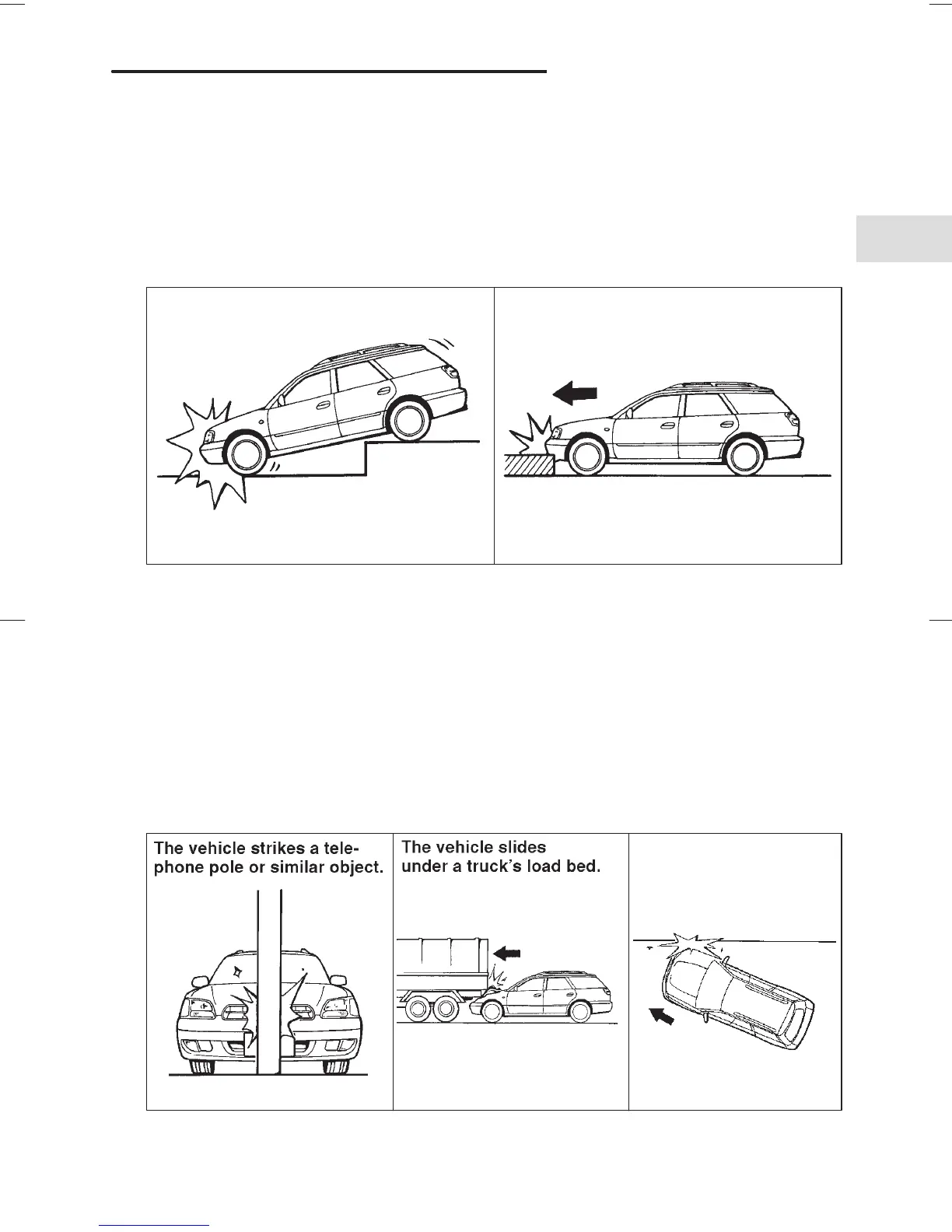 The vehicle strikes a telephone pole or similar object.

The vehicle slides under a truck's load bed.