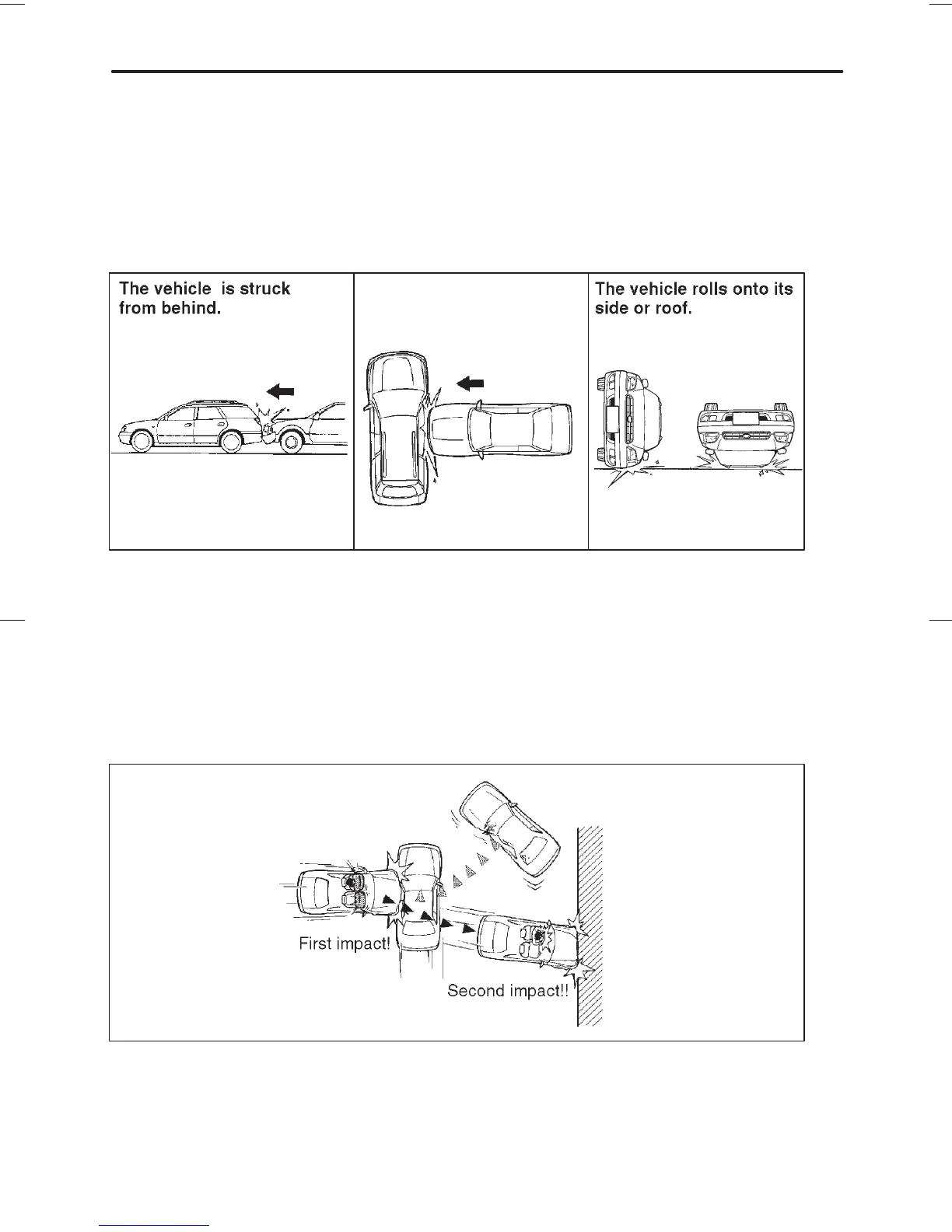 The vehicle is struck from behind.

The vehicle rolls onto its side or roof.

First impact!

Second impact!!