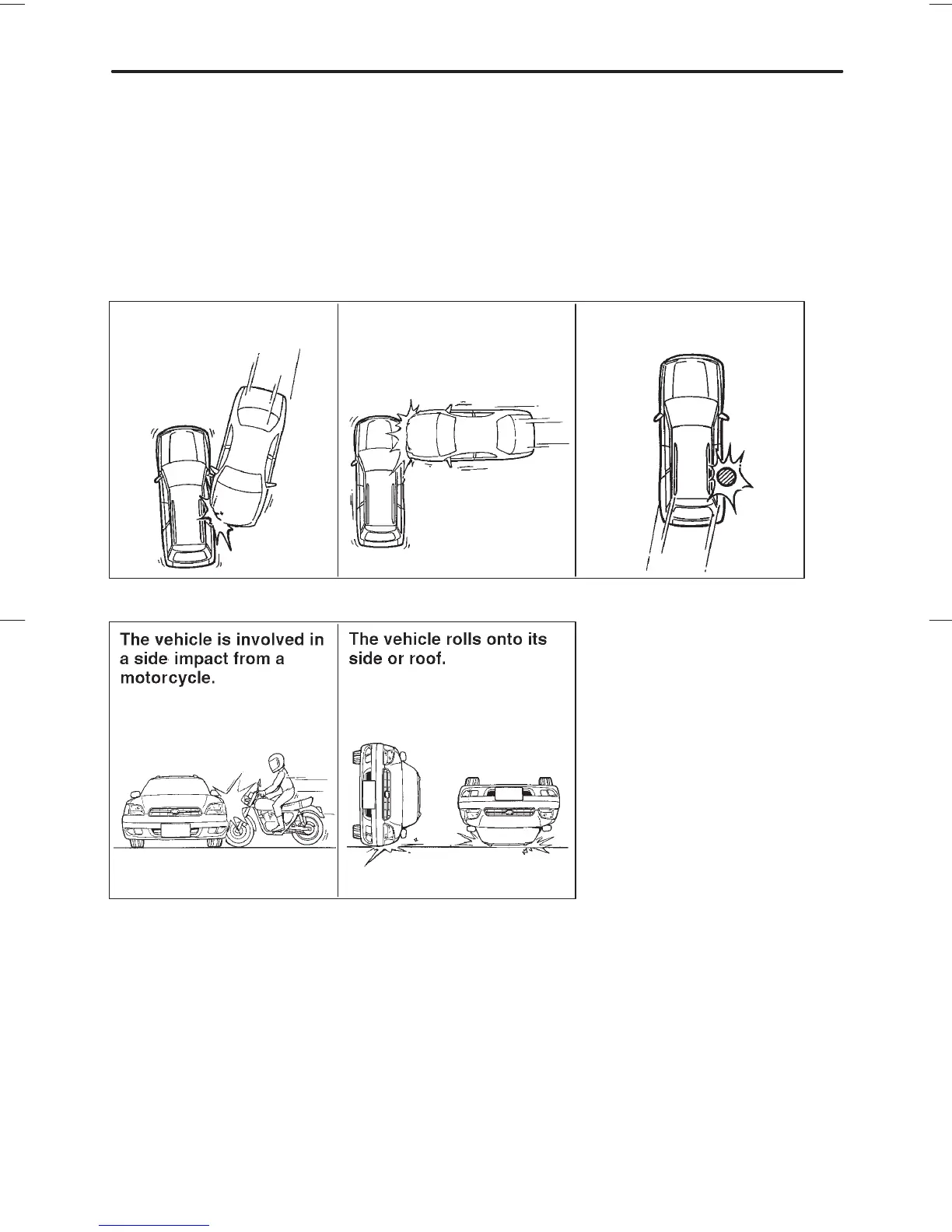 The vehicle is involved in a side impact from a motorcycle.

The vehicle rolls onto its side or roof.