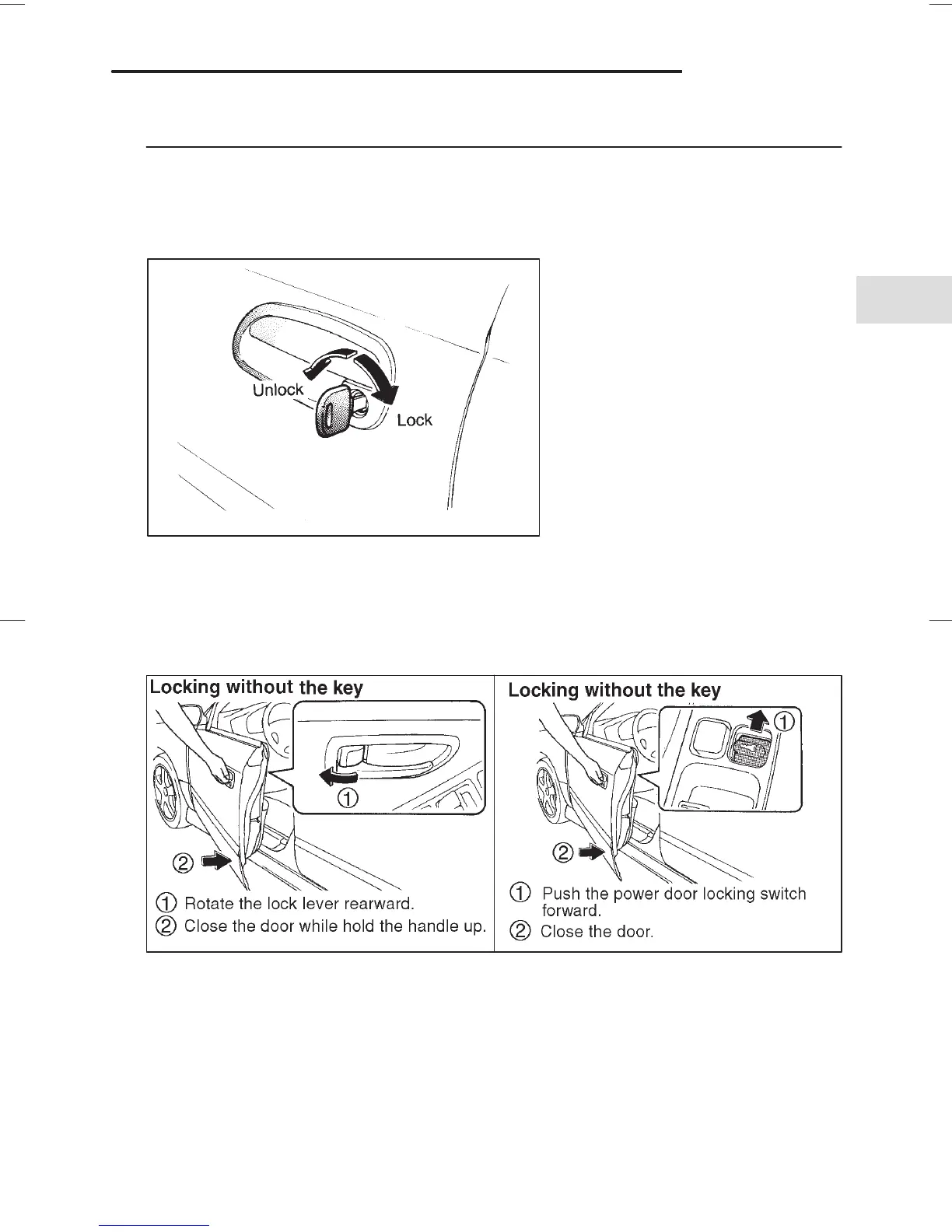 Unlock

Lock

Locking without the key

①

②

① Rotate the lock lever rearward.

② Close the door while hold the handle up.

Locking without the key

①

②

① Push the power door locking switch forward.

② Close the door.