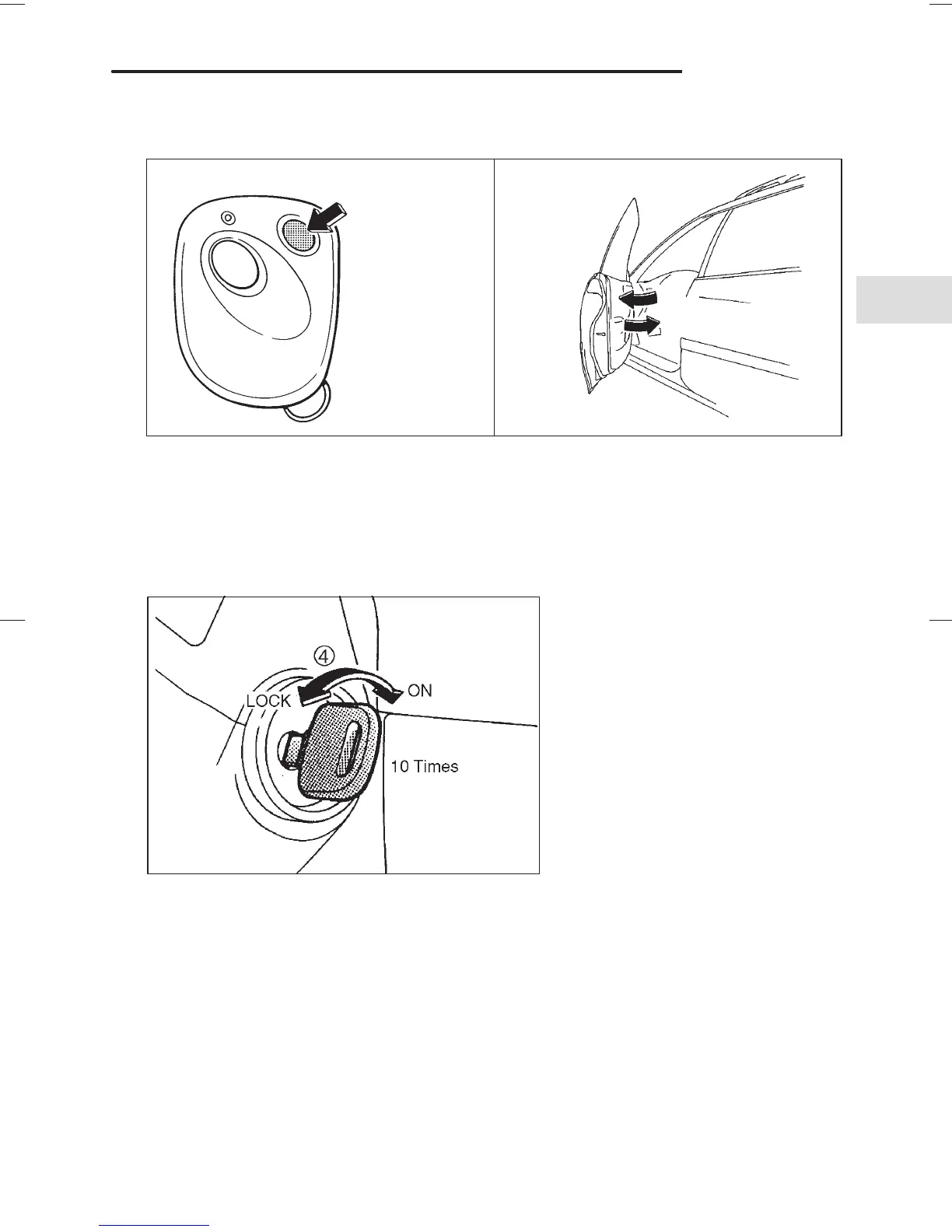 ④
LOCK
ON
10 Times