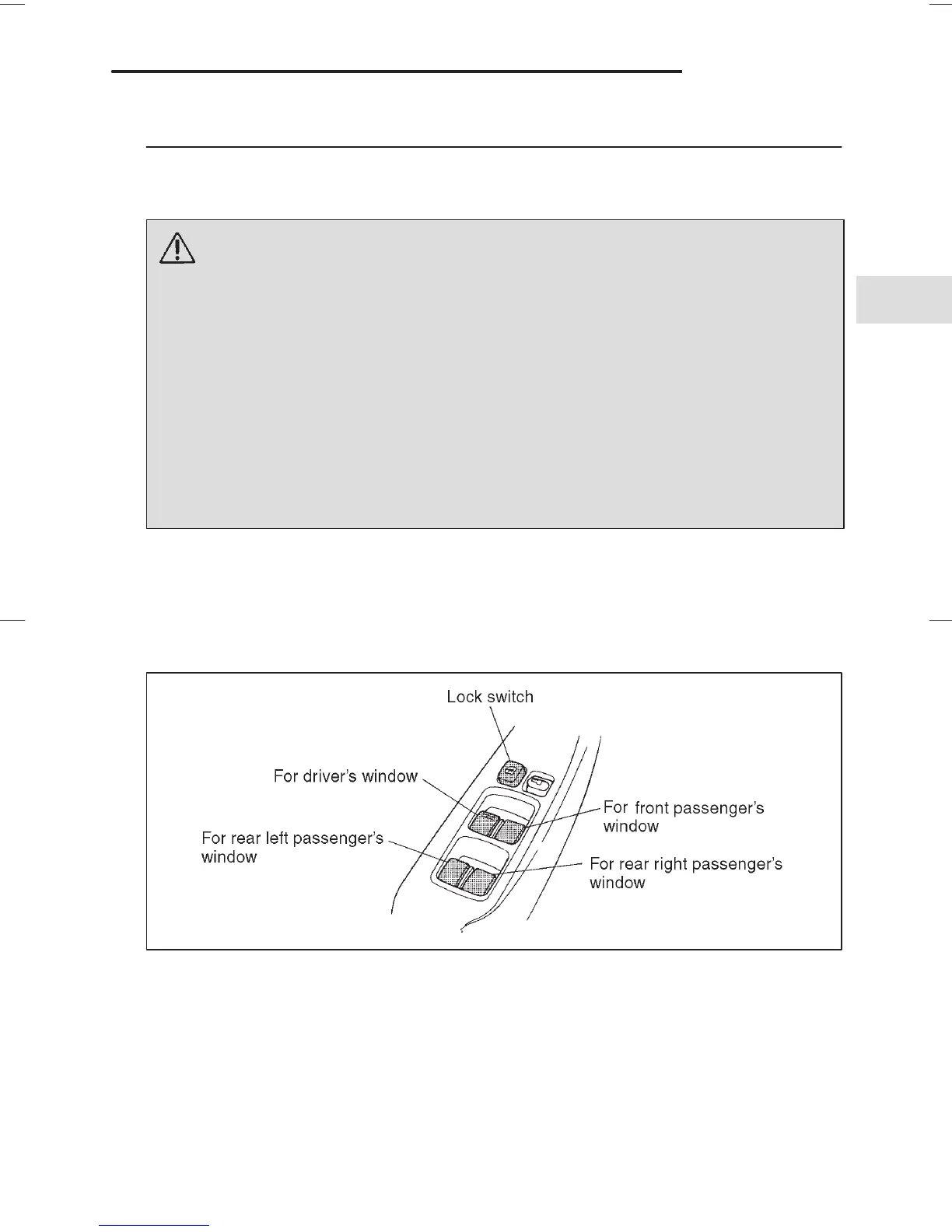 Lock switch

For driver's window

For front passenger's window

For rear left passenger's window

For rear right passenger's window