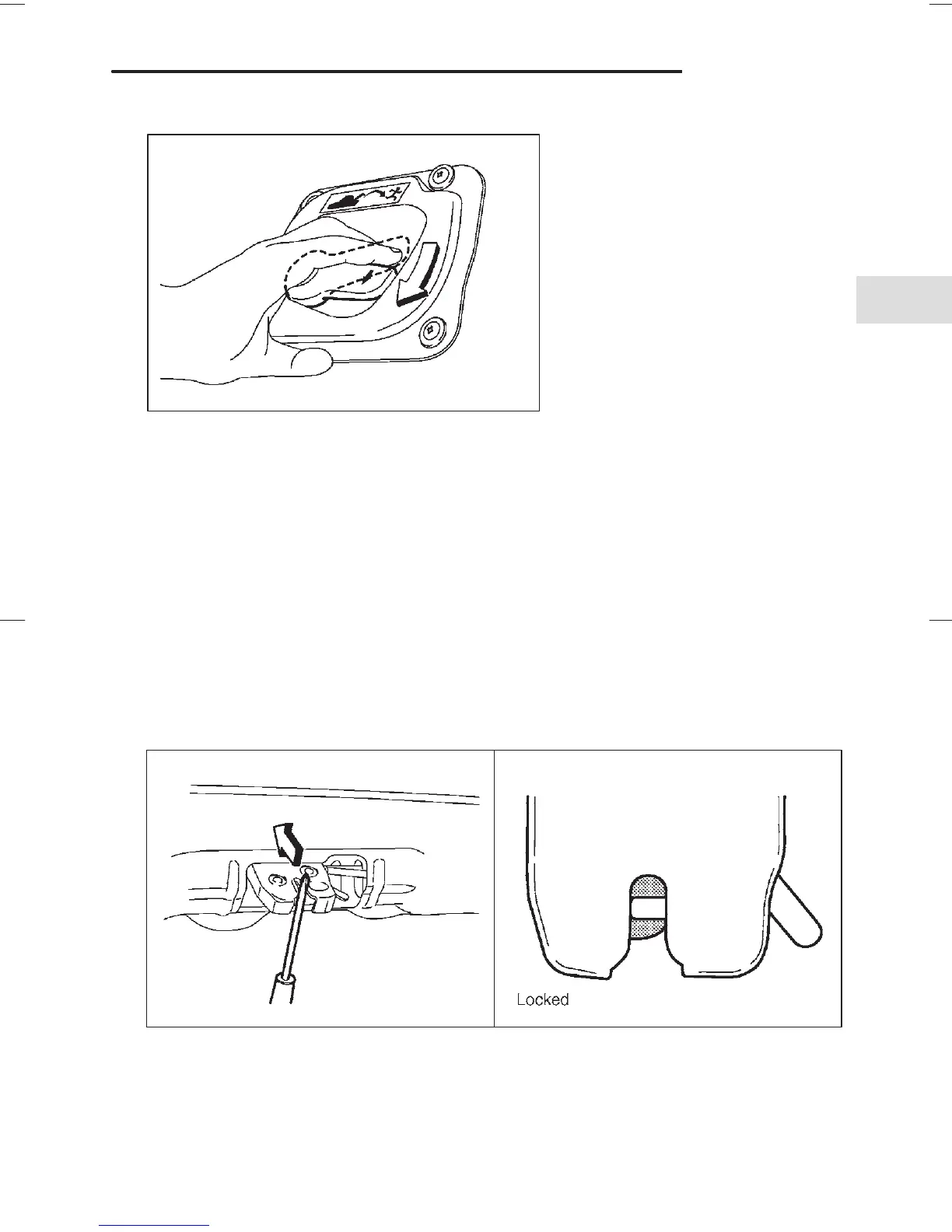 Locked