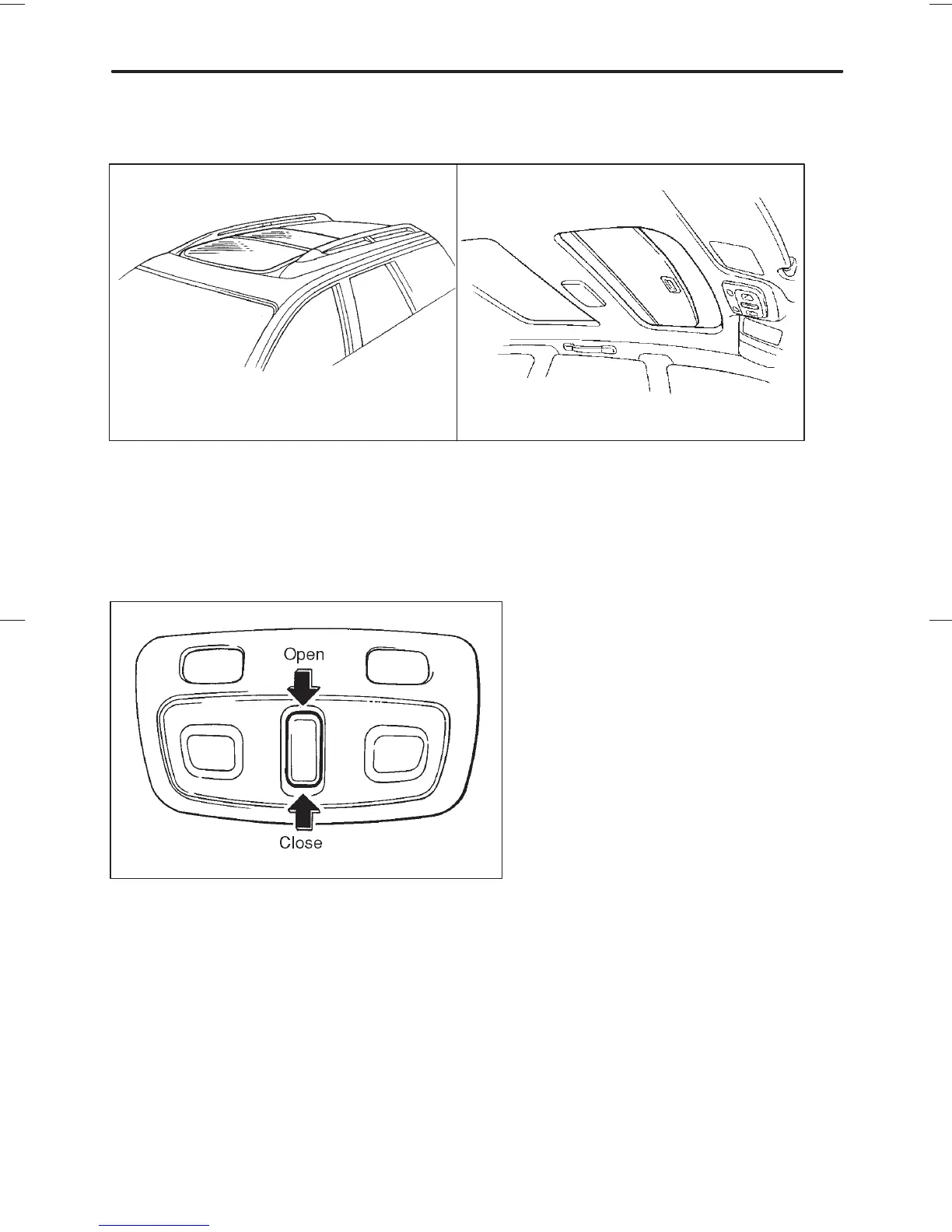 Open

Close