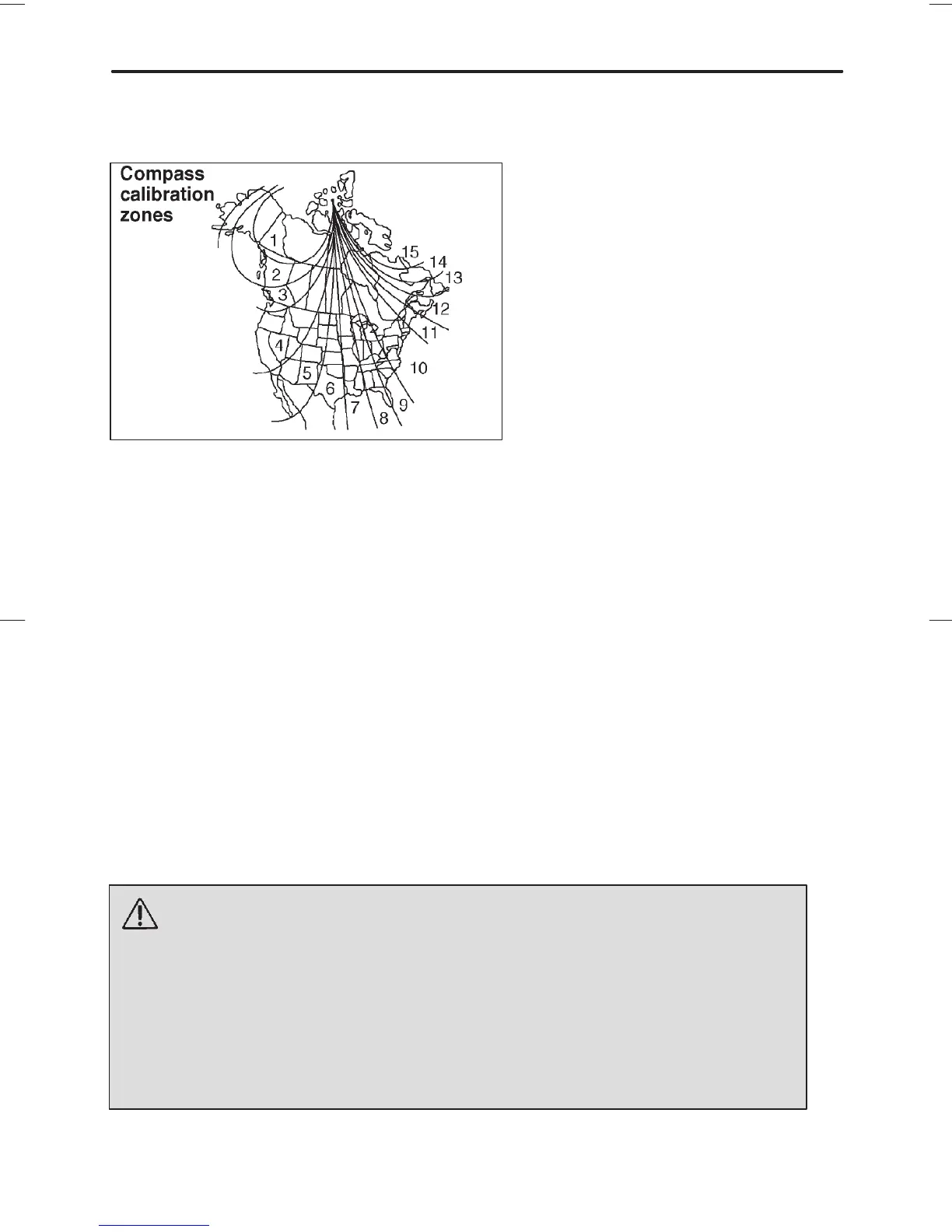 Compass calibration zones

1
2
3
4
5
6
7
8
9
10
11
12
13
14
15