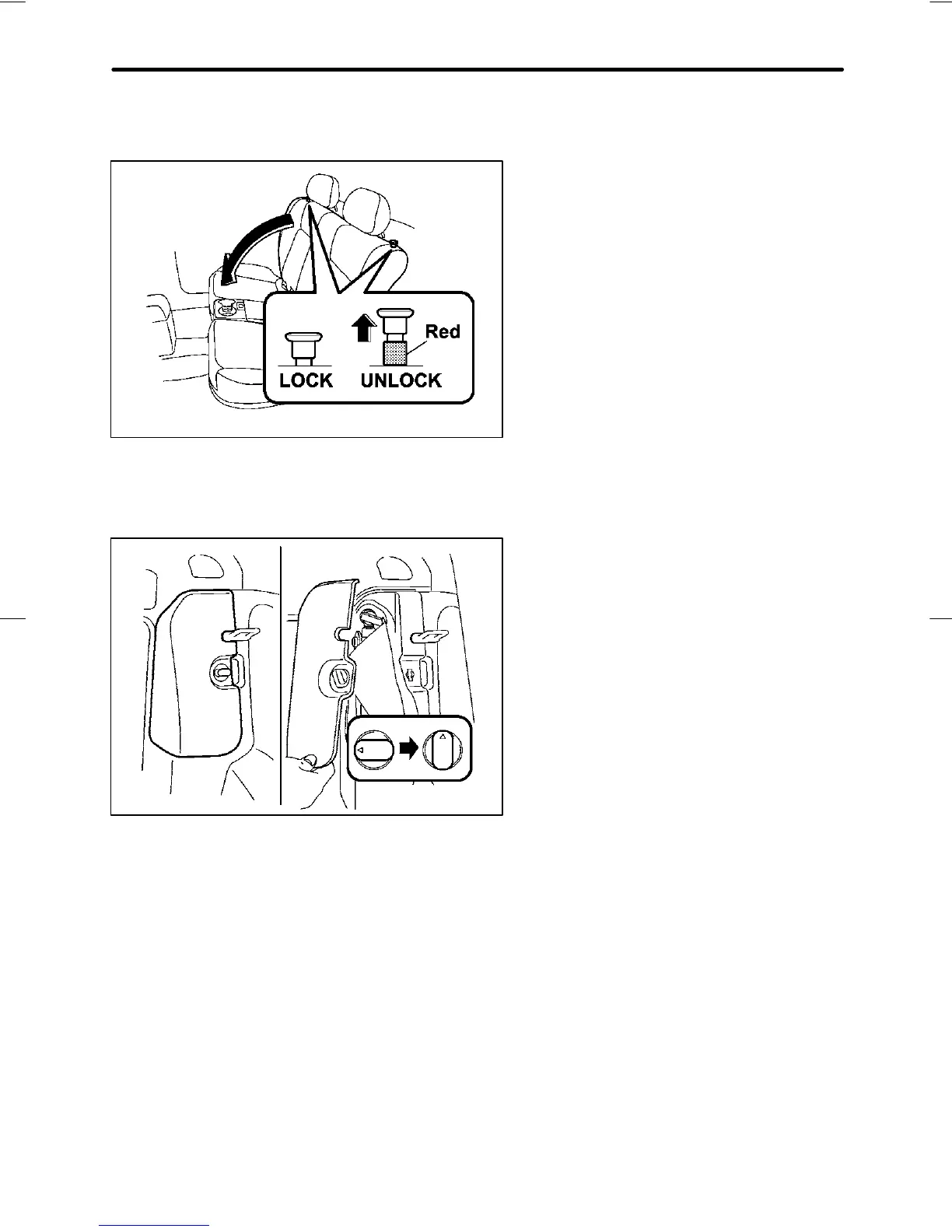 Red

LOCK UNLOCK