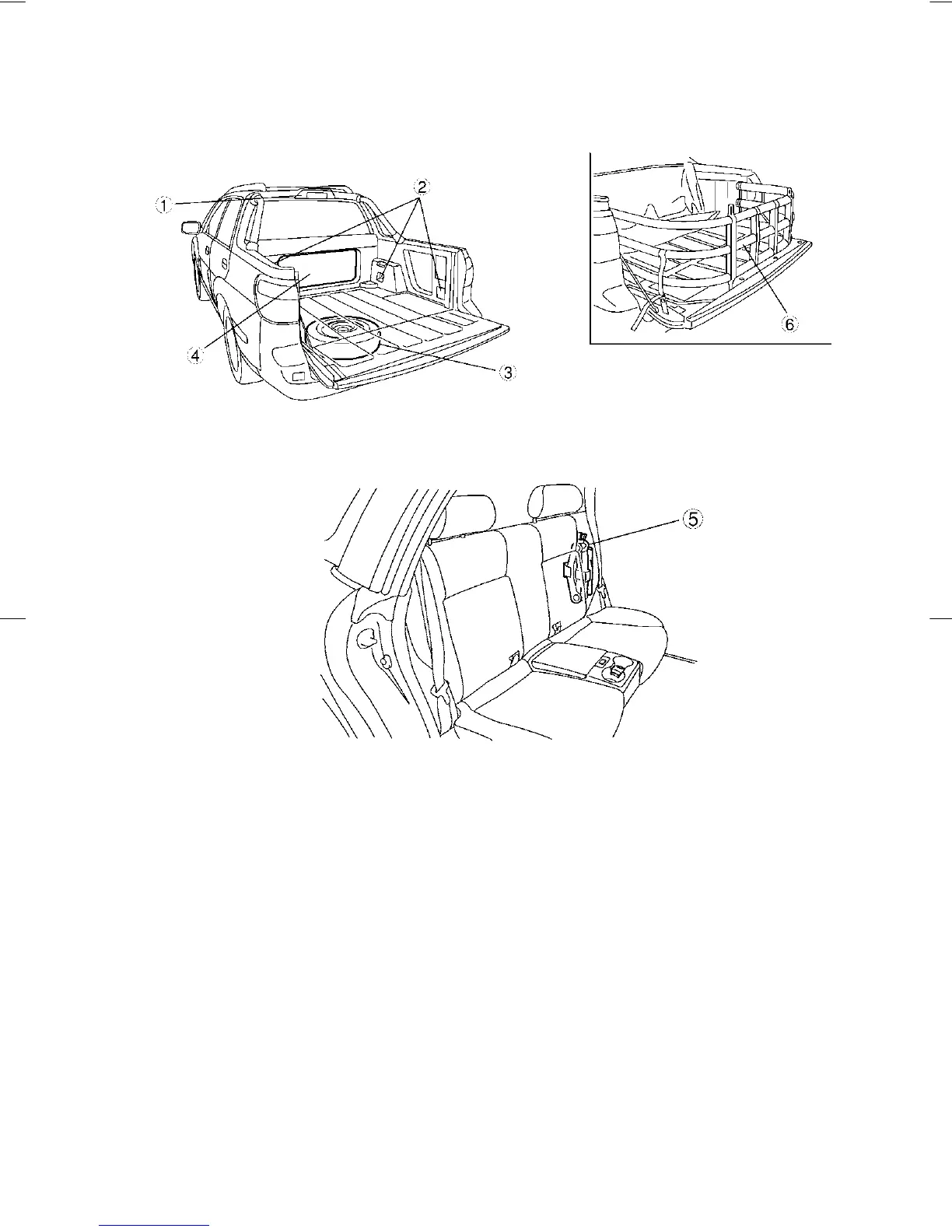 ①
②
④
③
⑥
⑤