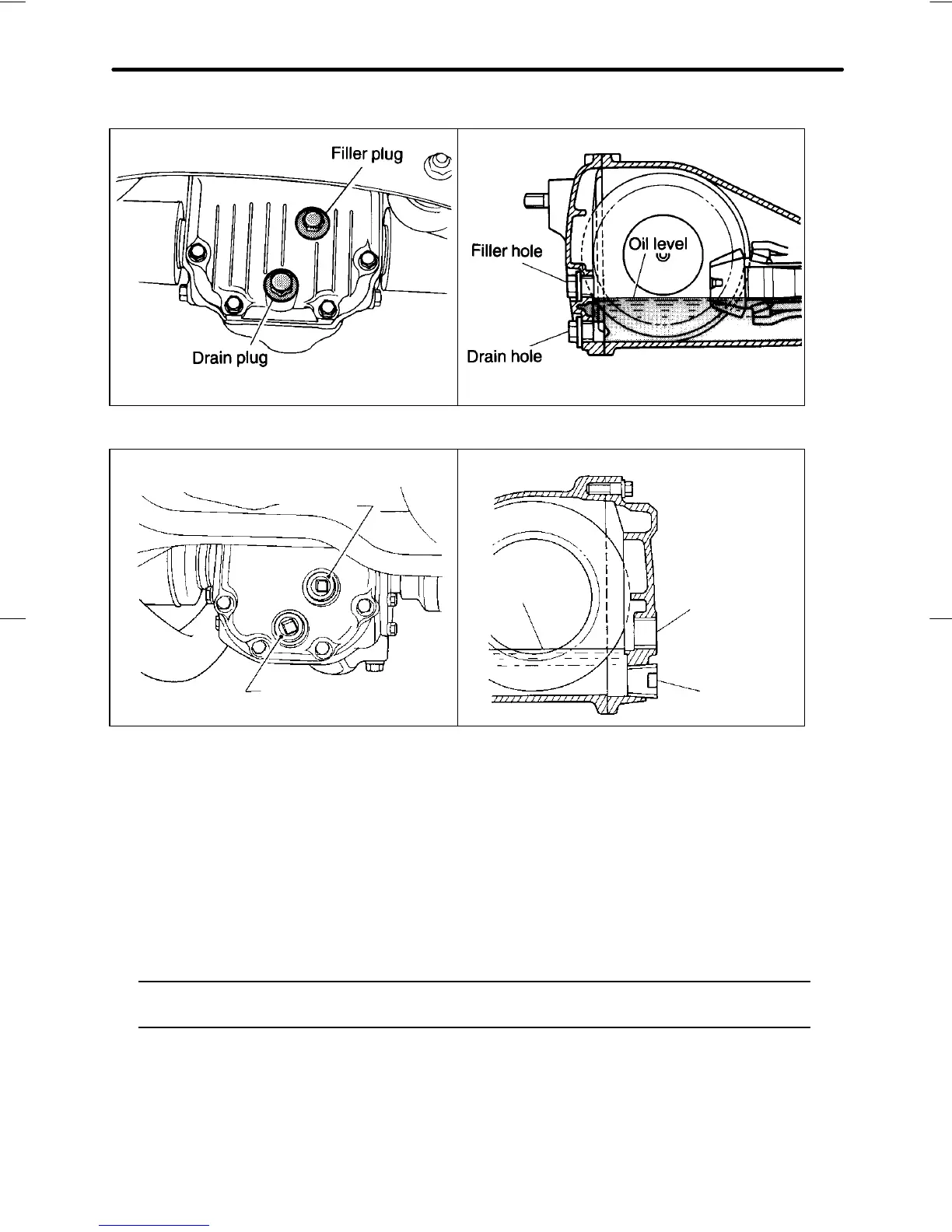 Filler plug

Drain plug

Filler hole

Oil level

Drain hole