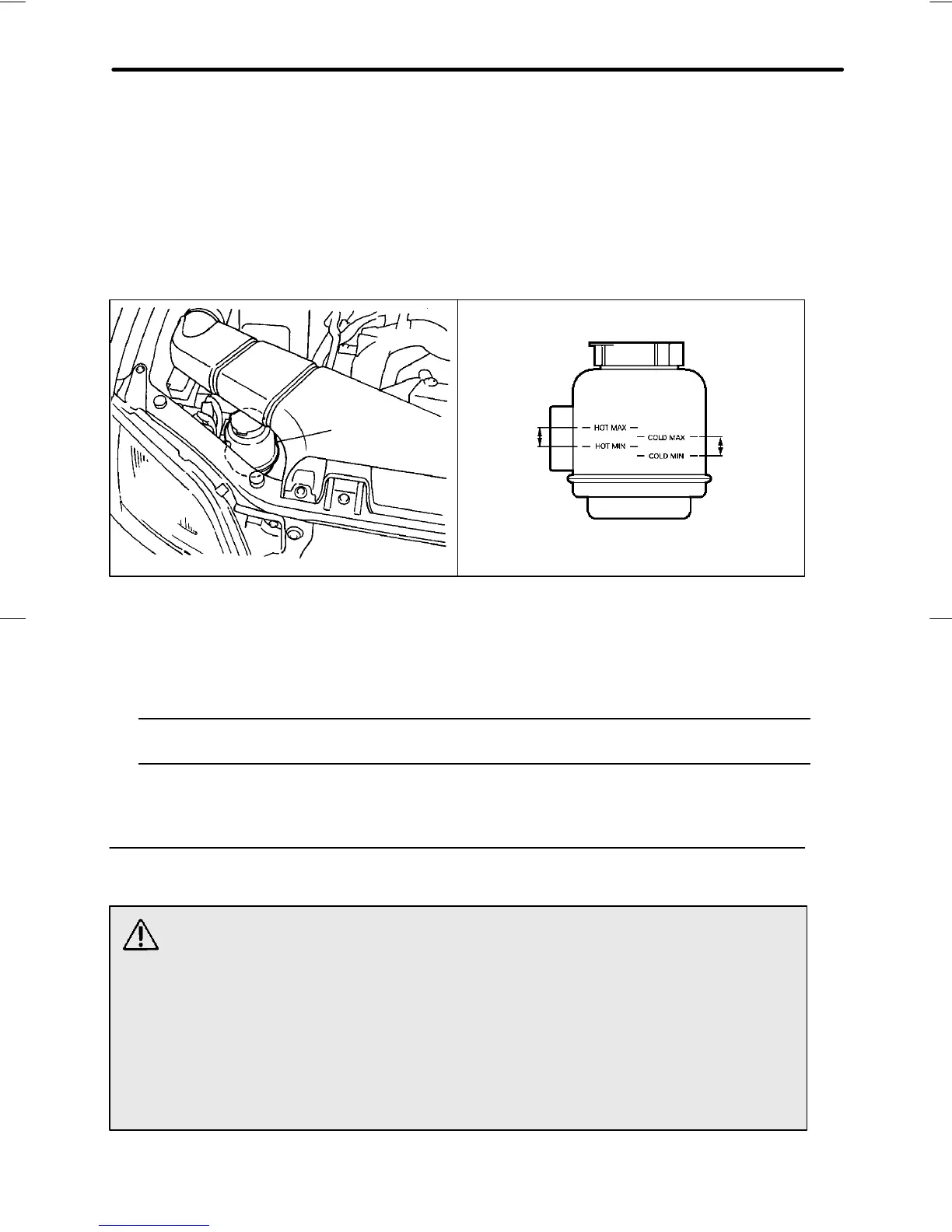 HOT MAX
HOT MIN
COLD MAX
COLD MIN