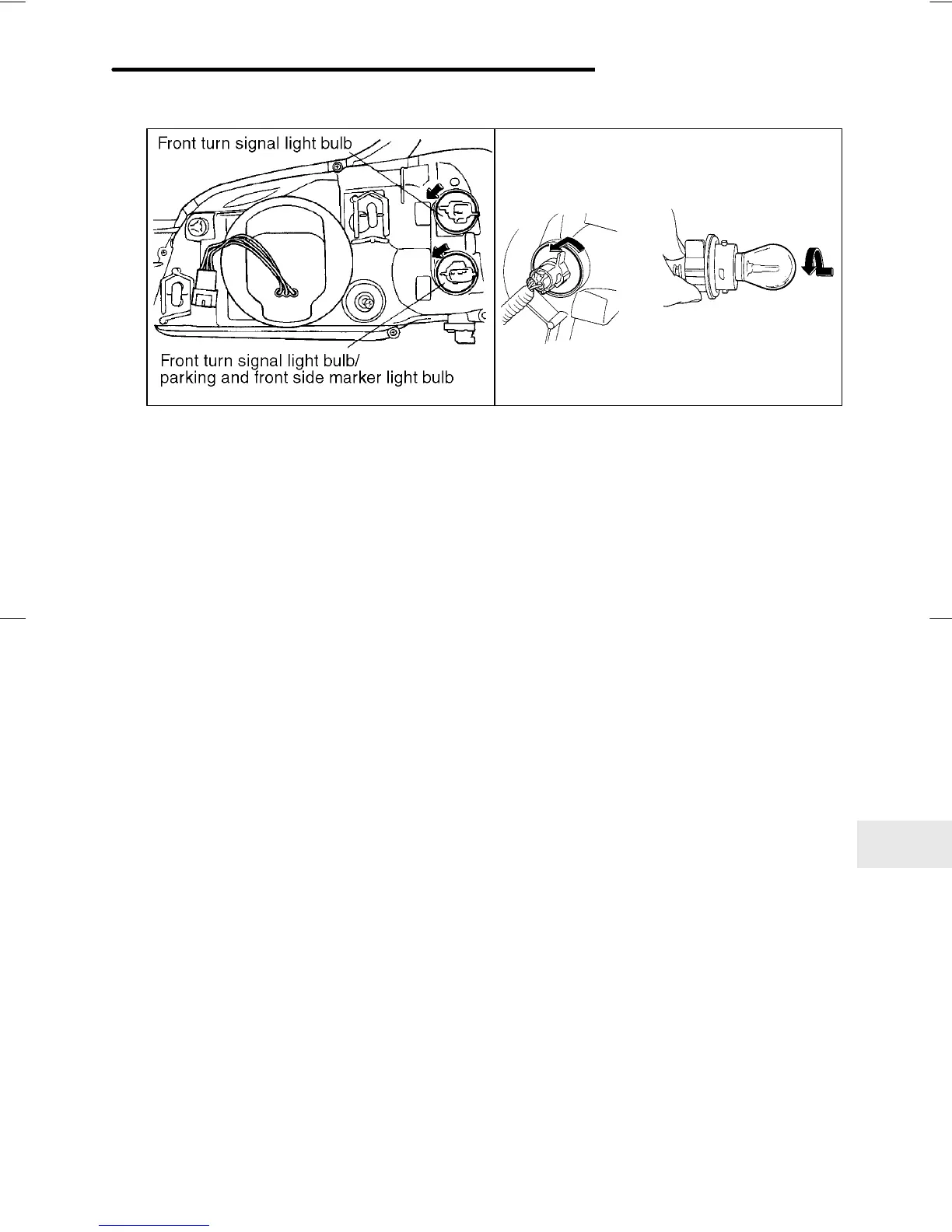 Front turn signal light bulb

Front turn signal light bulb/
parking and front side marker light bulb