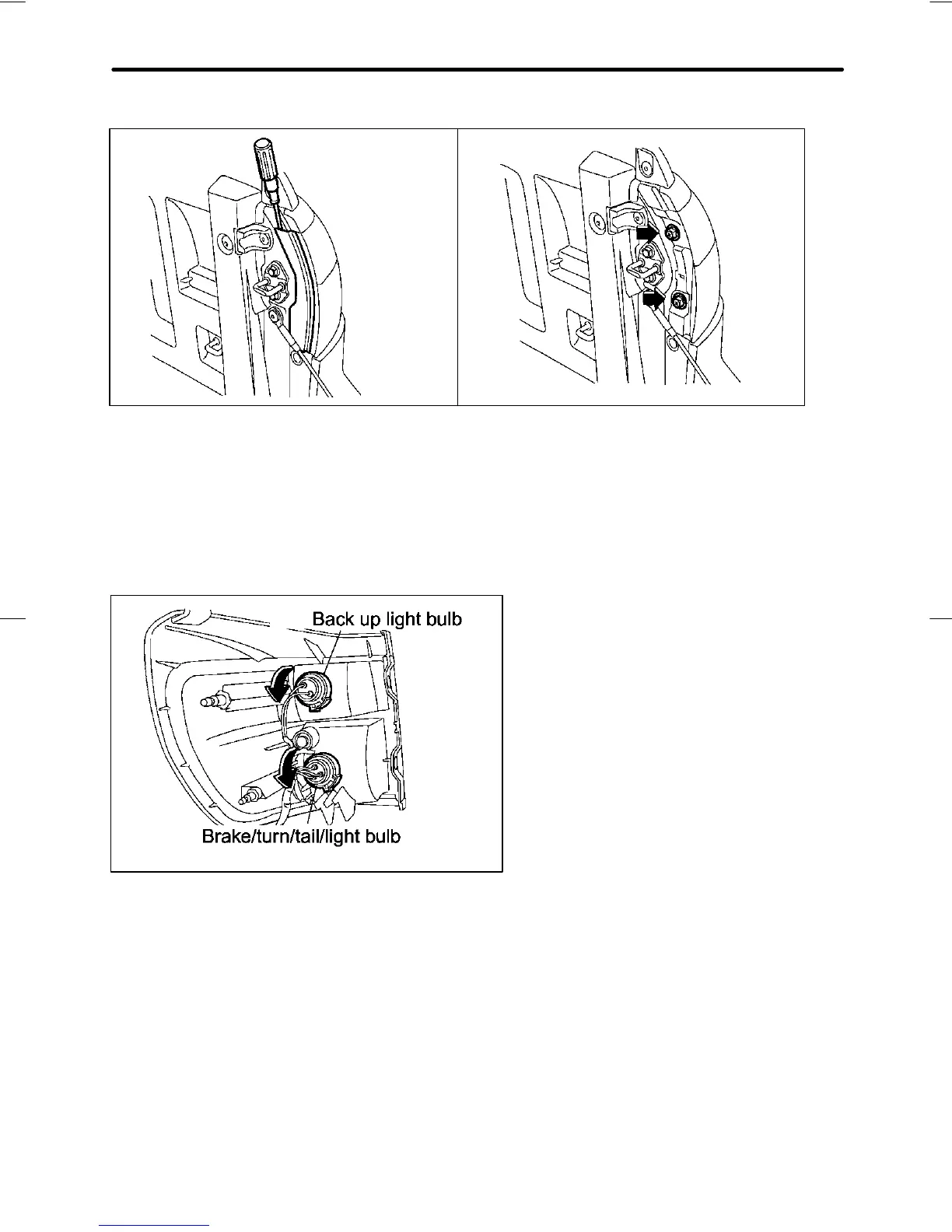 Back up light bulb

Brake/turn/tail/light bulb