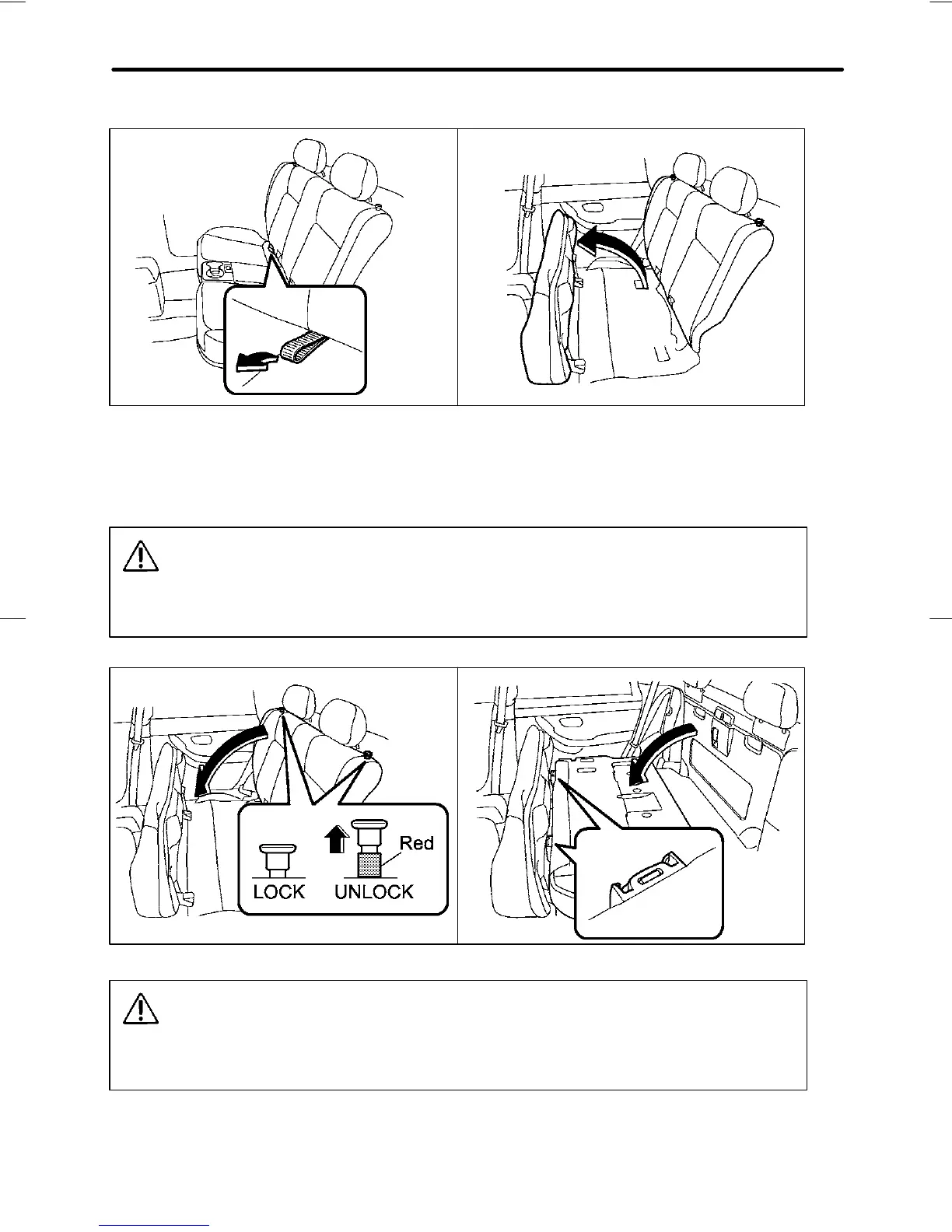 Red

LOCK

UNLOCK