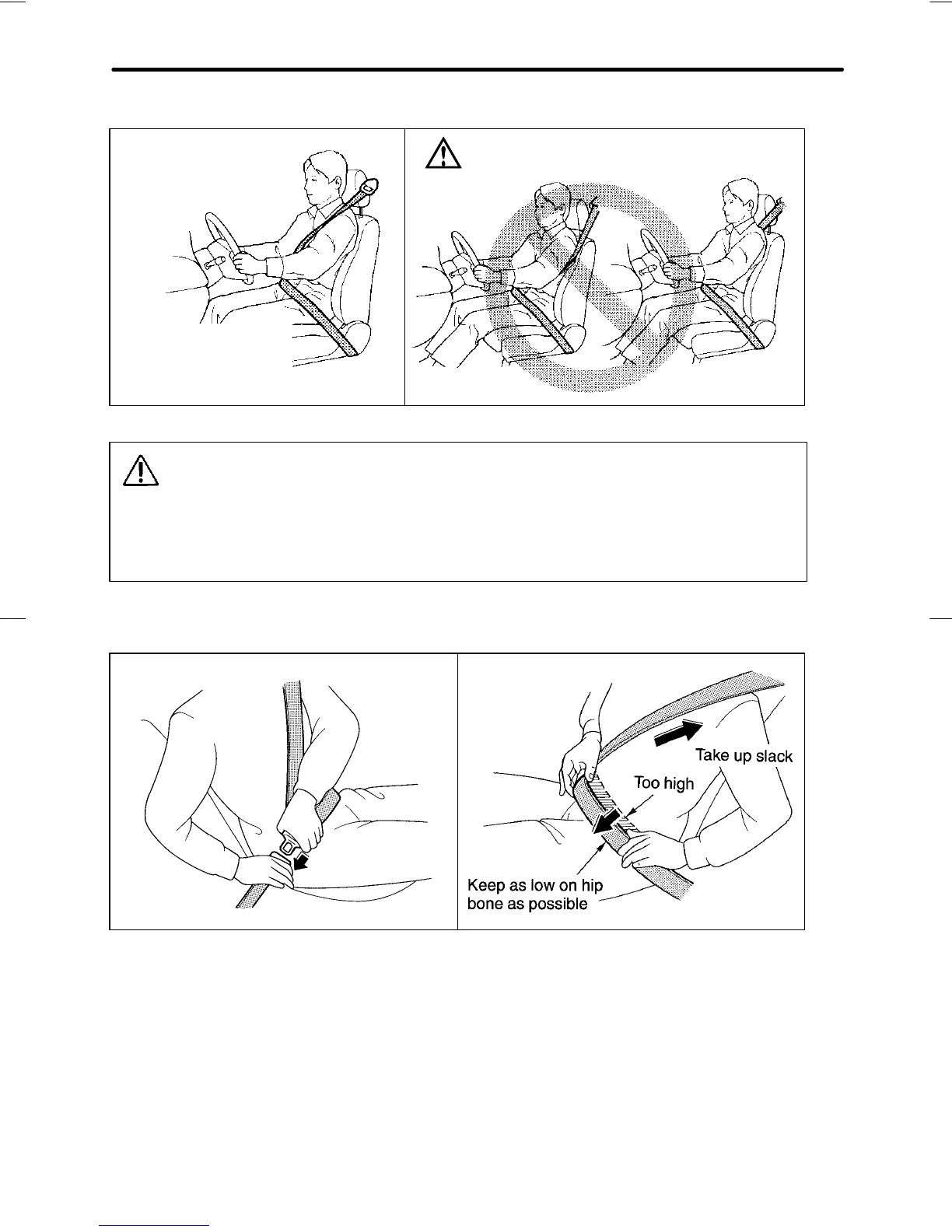 Take up slack

Too high

Keep as low on hip bone as possible