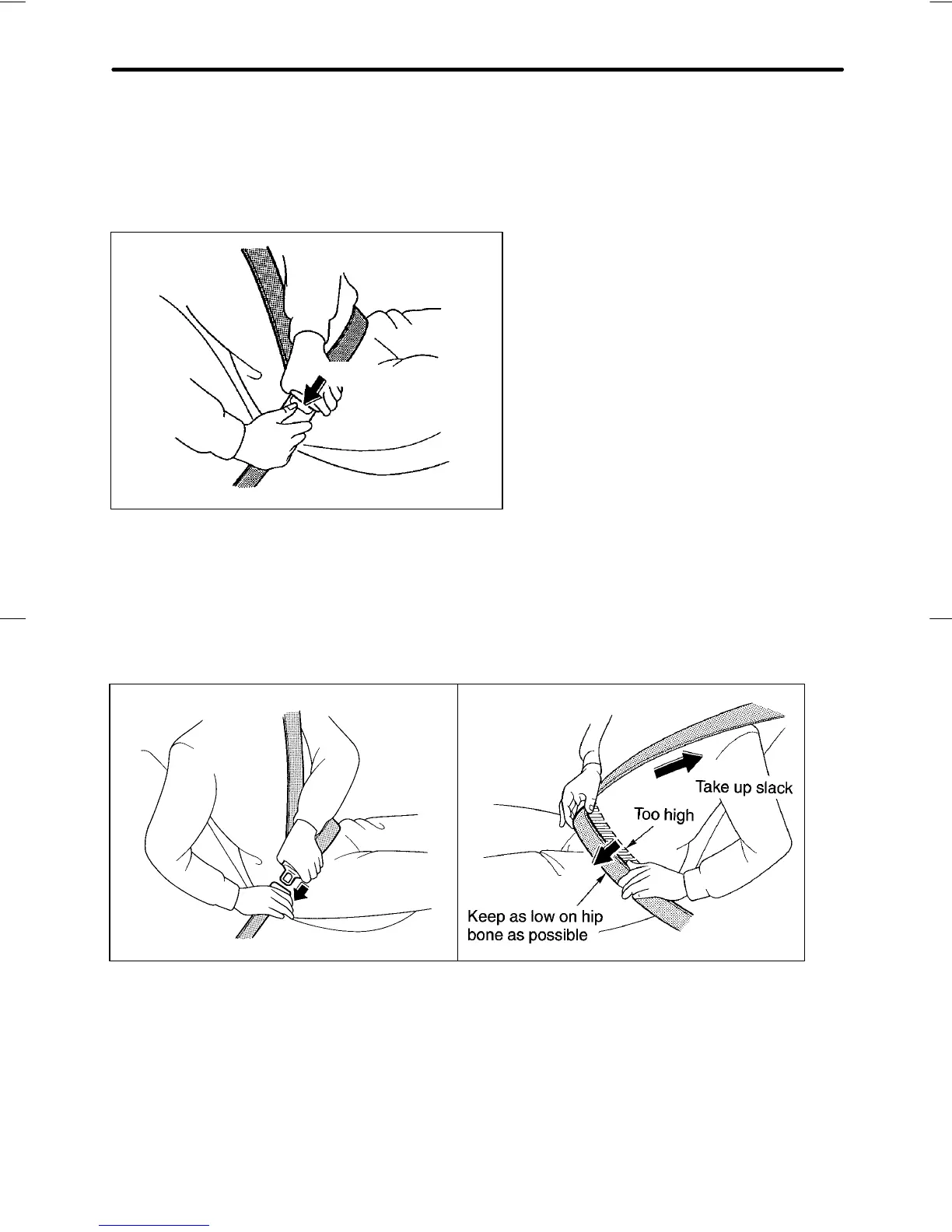 Take up slack
Too high
Keep as low on hip bone as possible