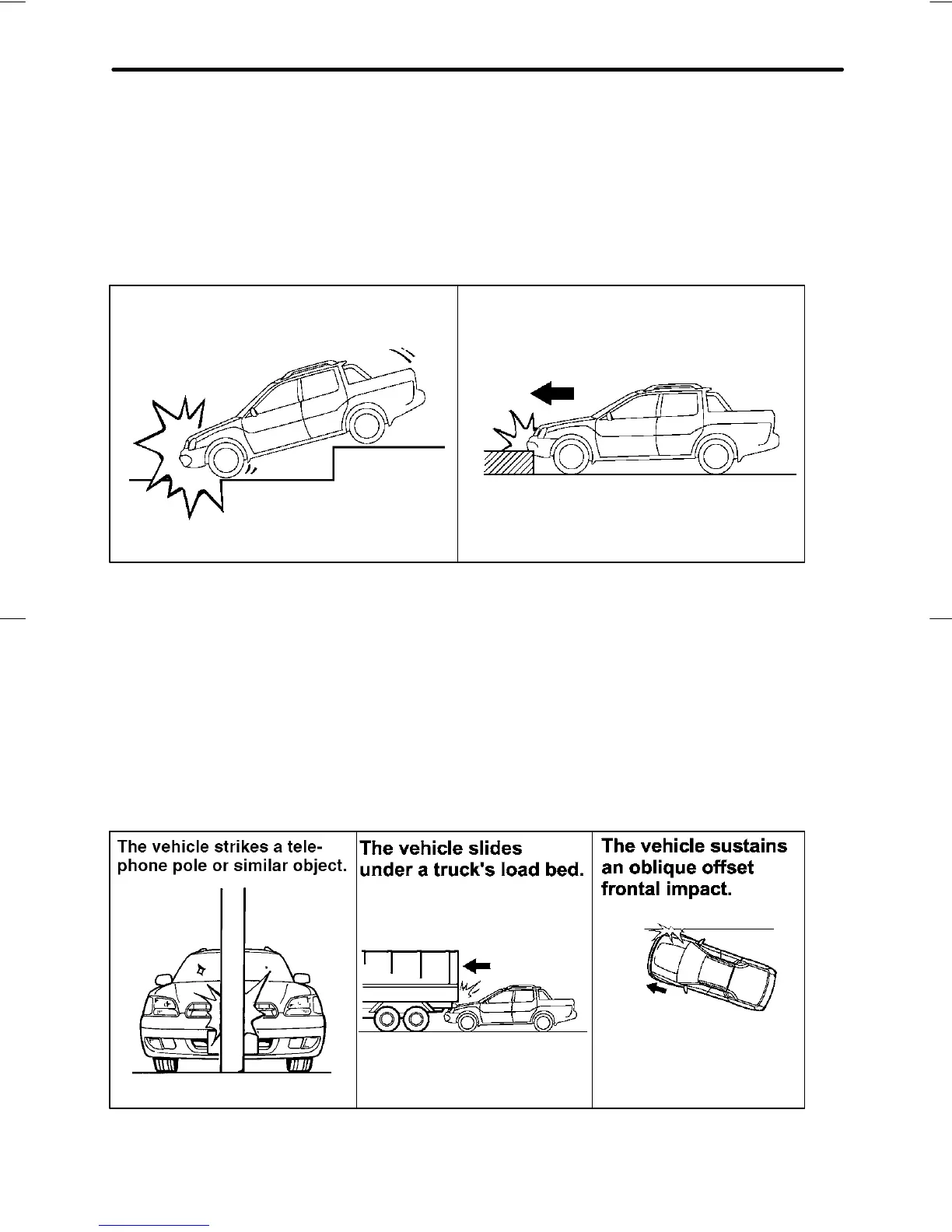 The vehicle strikes a telephone pole or similar object.

The vehicle slides under a truck's load bed.

The vehicle sustains an oblique offset frontal impact.