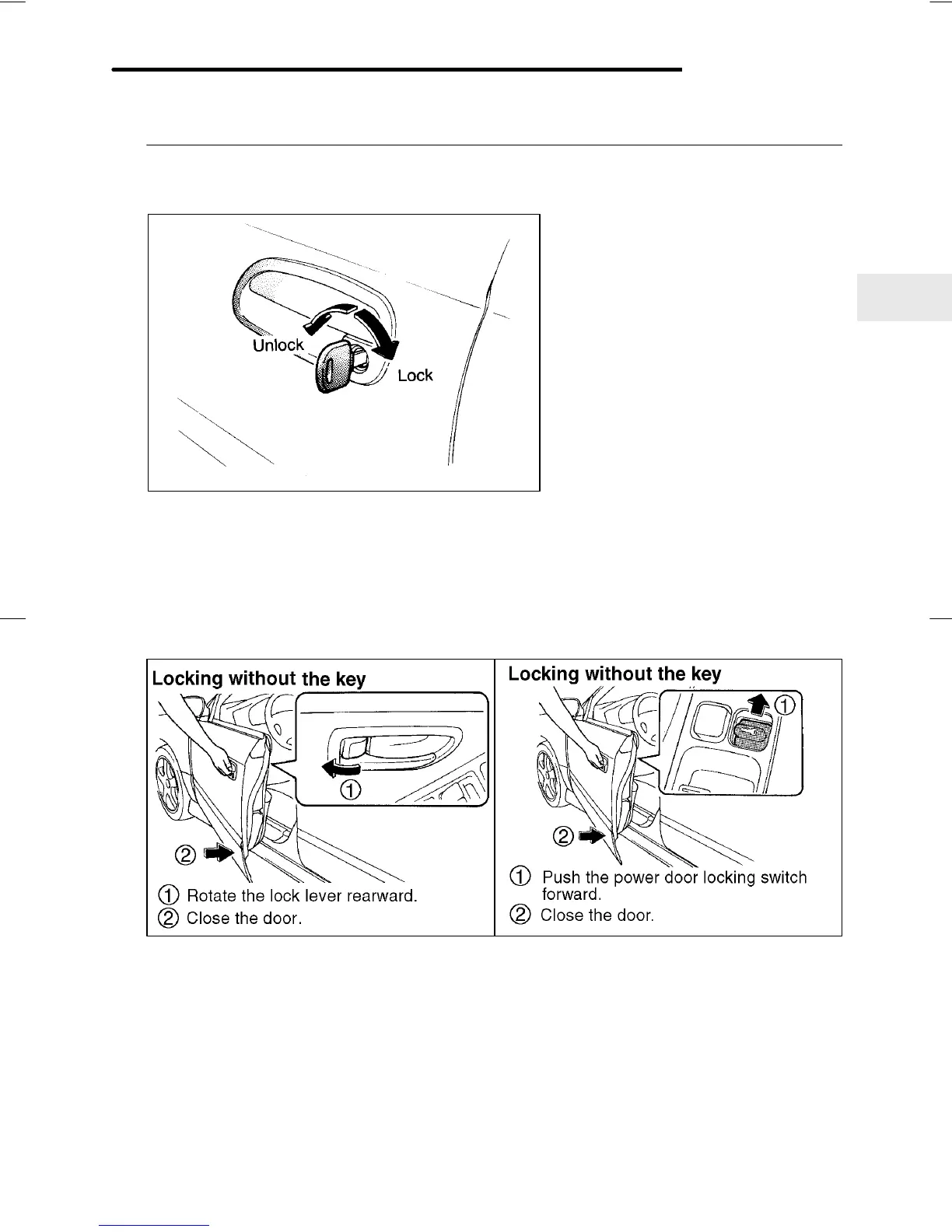 Unlock

Lock

Locking without the key

①

②

① Rotate the lock lever rearward.

② Close the door.

Locking without the key

①

②

① Push the power door locking switch forward.

② Close the door.