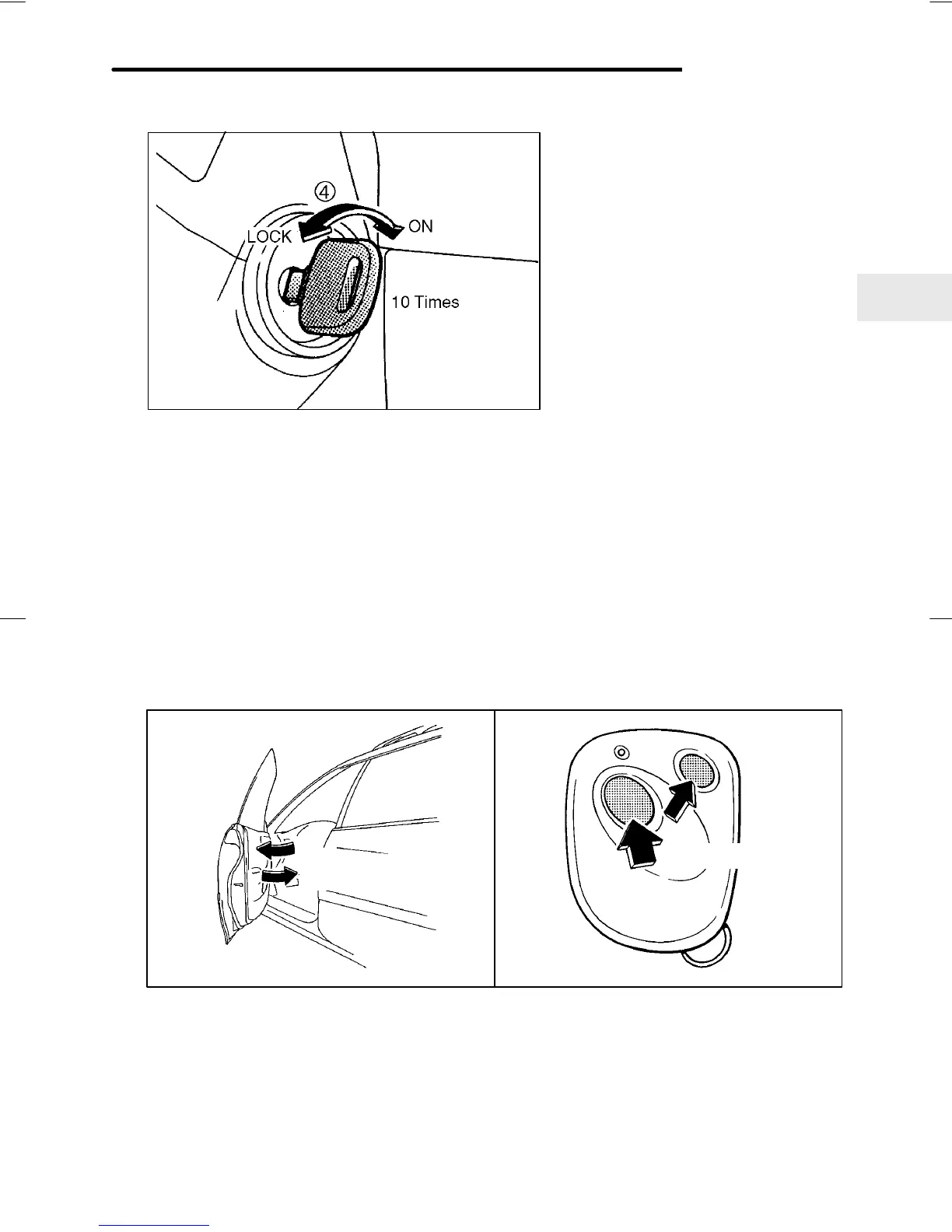 ④

LOCK

ON

10 Times