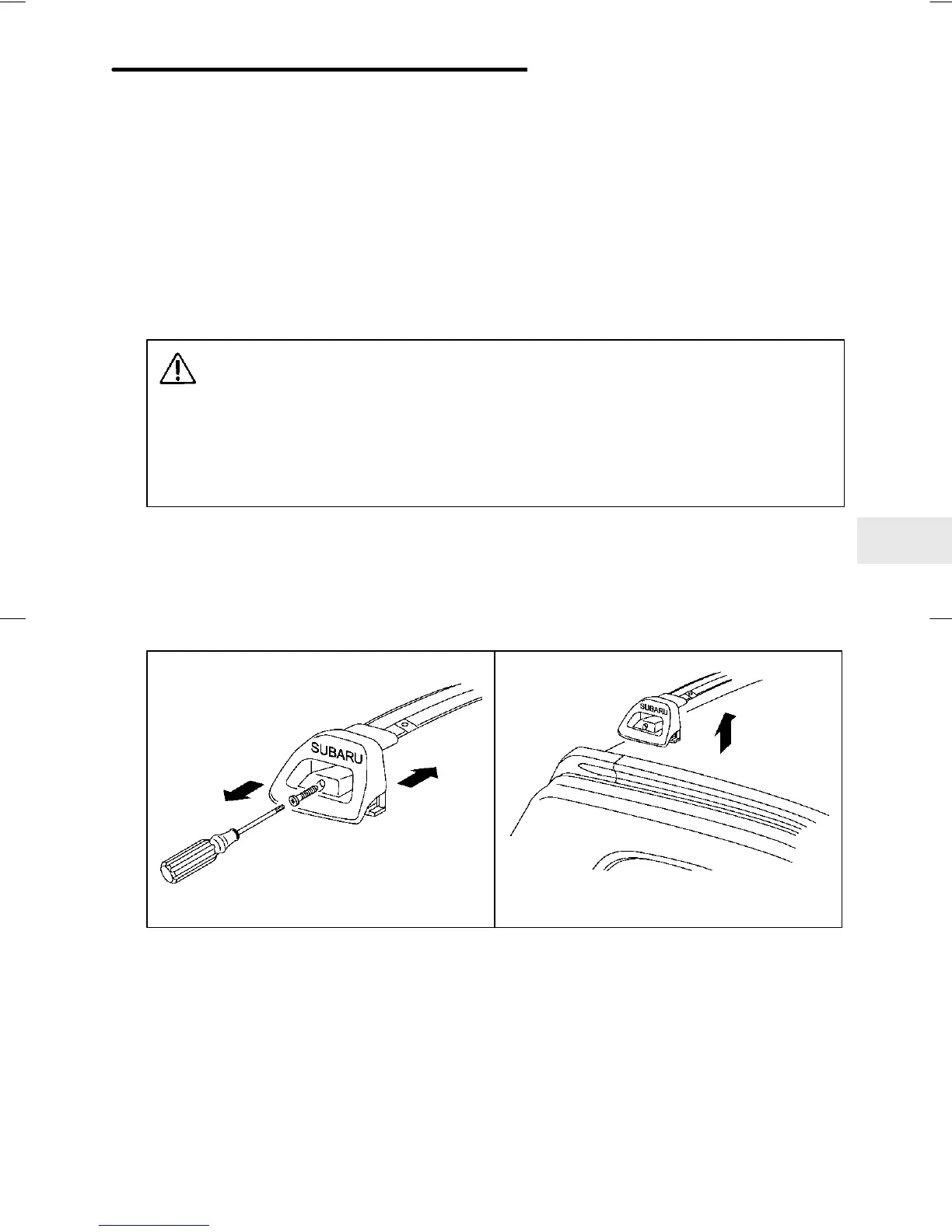 SUBARU

SUBARU