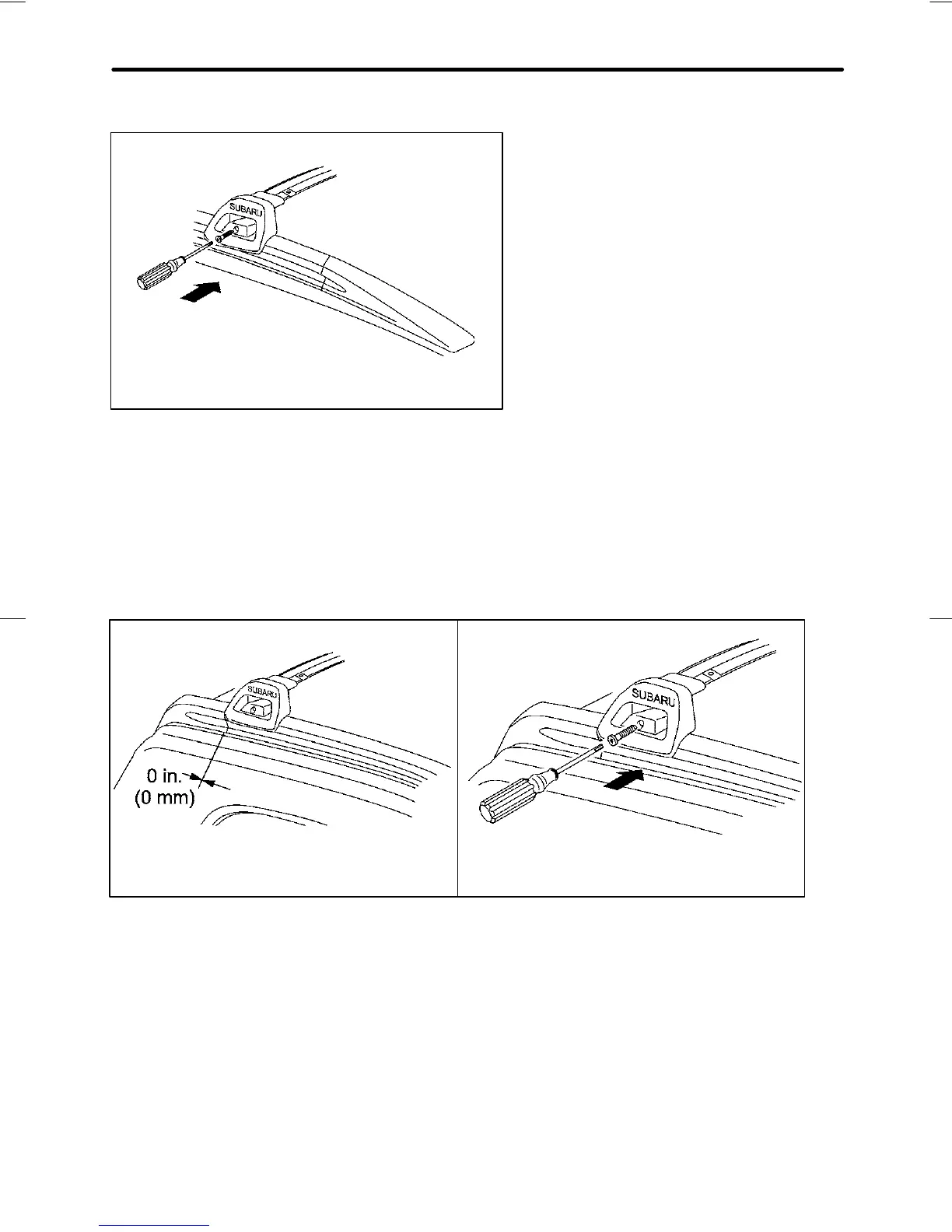 SUBARU

SUBARU

0 in.
(0 mm)

SUBARU