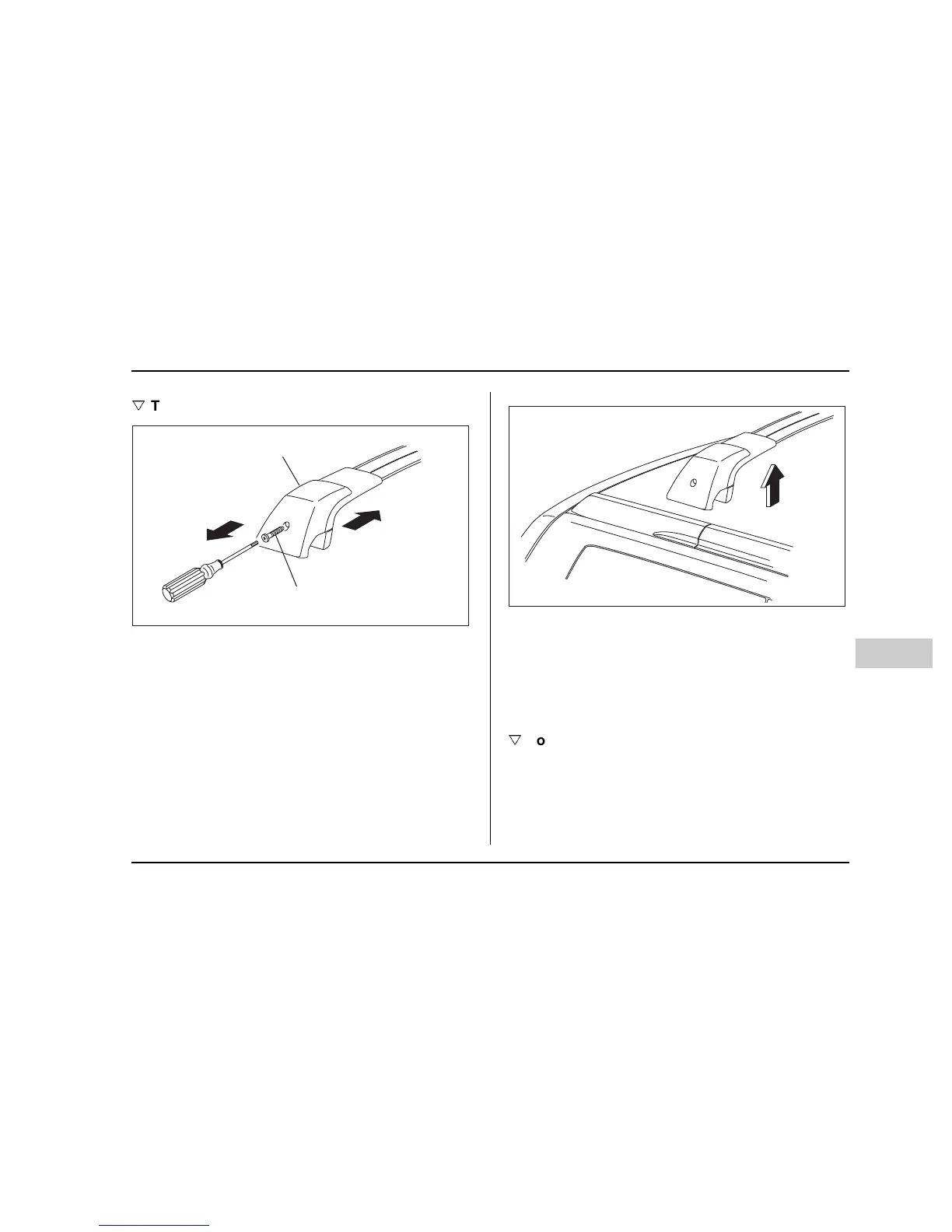 ▽ T

▽ o