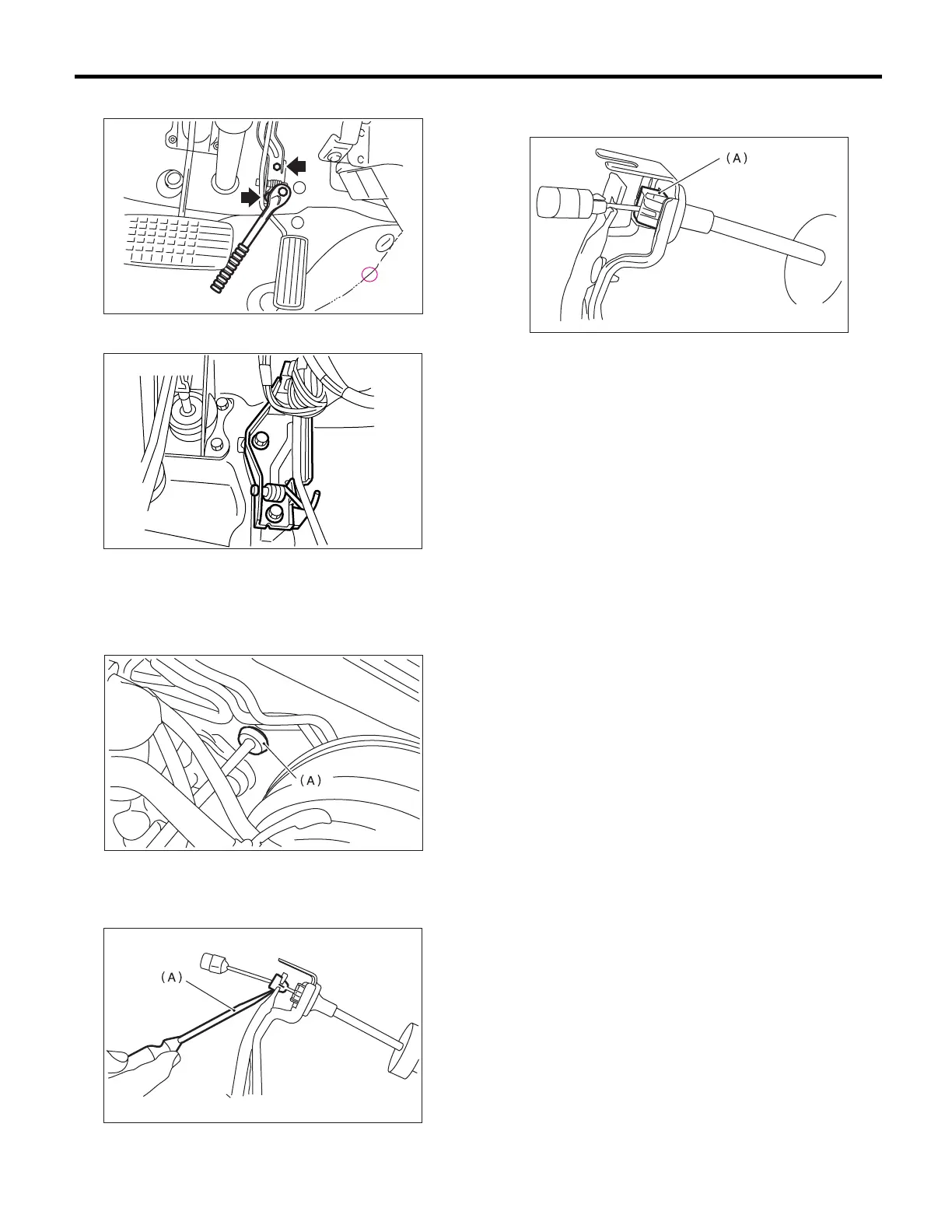 (A)

(A)

(A)