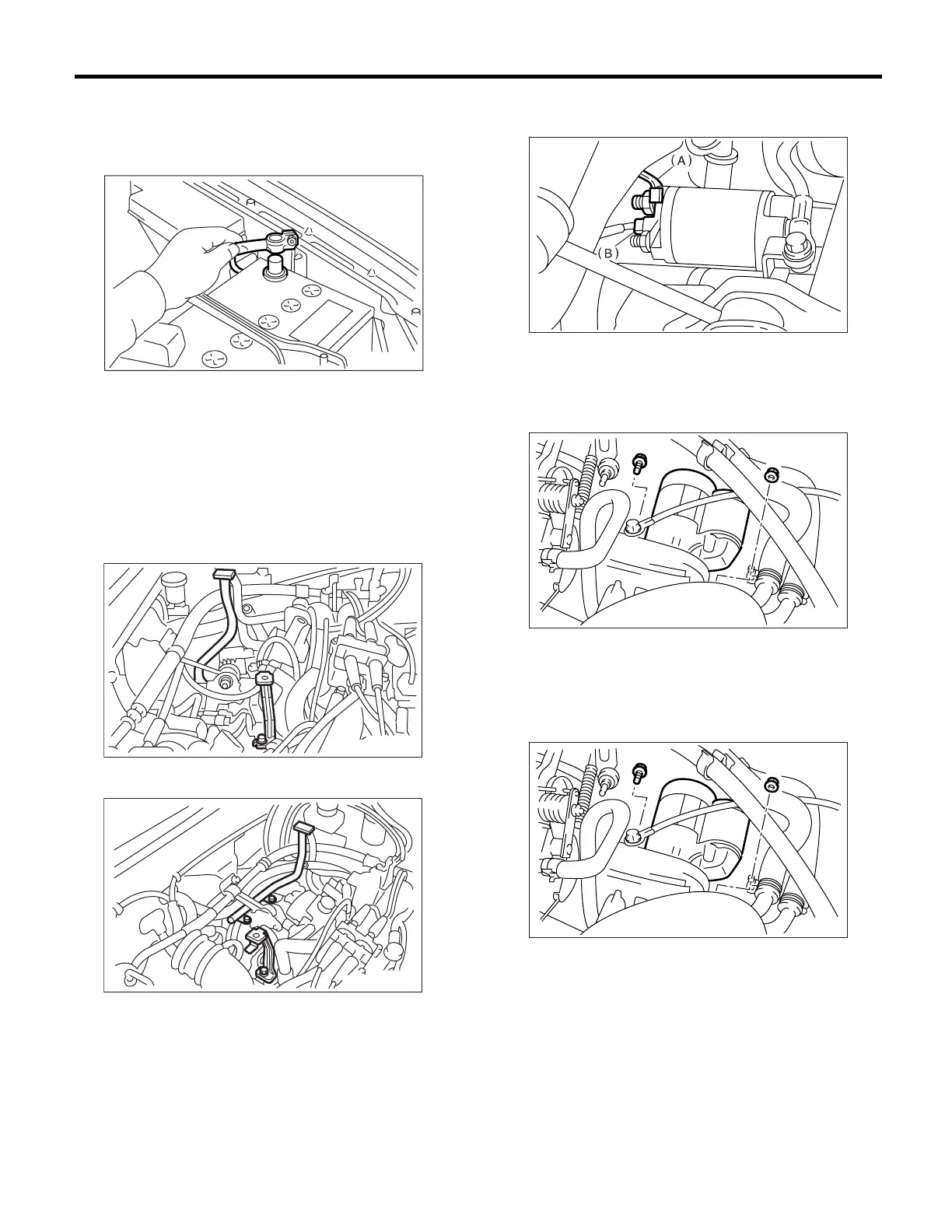 (A)

(B)