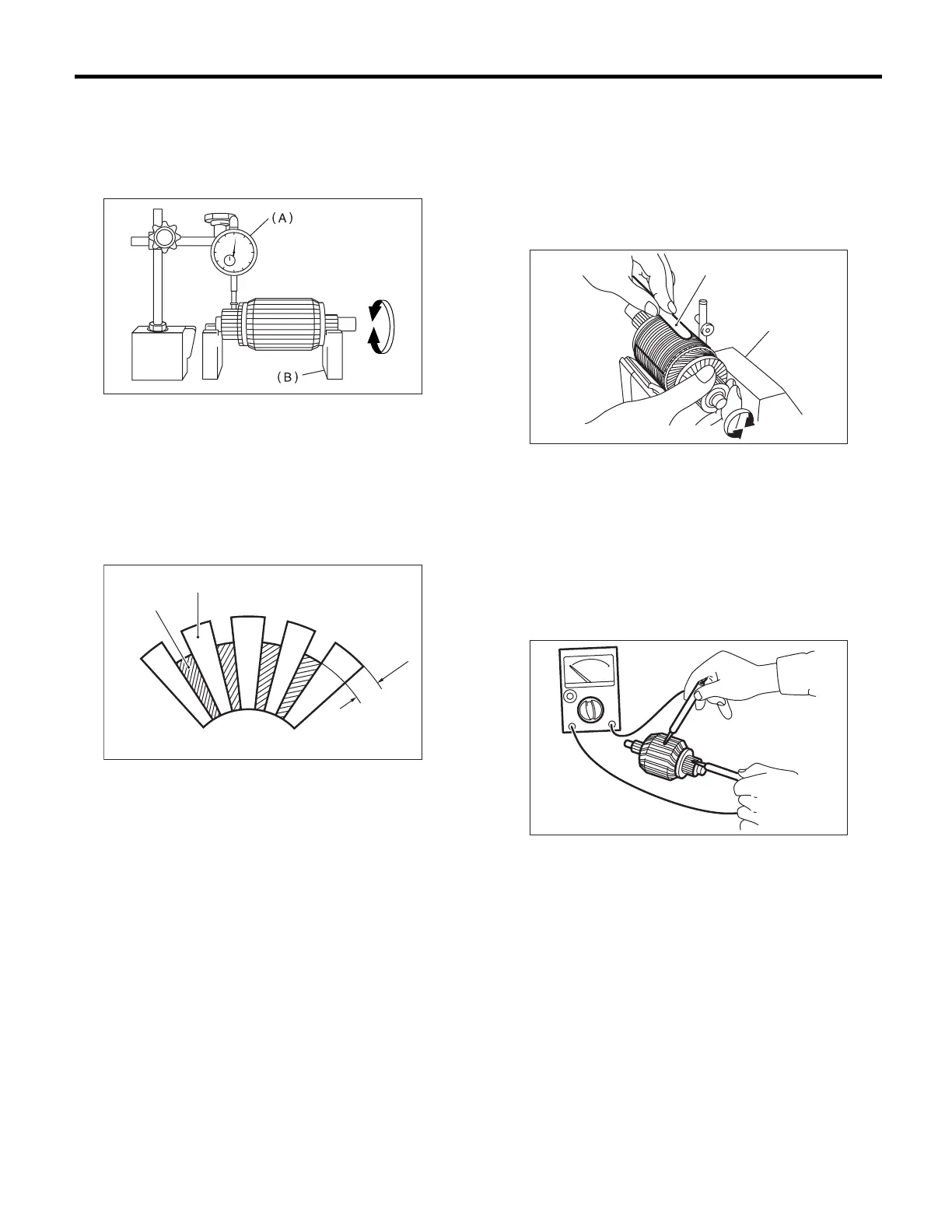 (A)

(B)