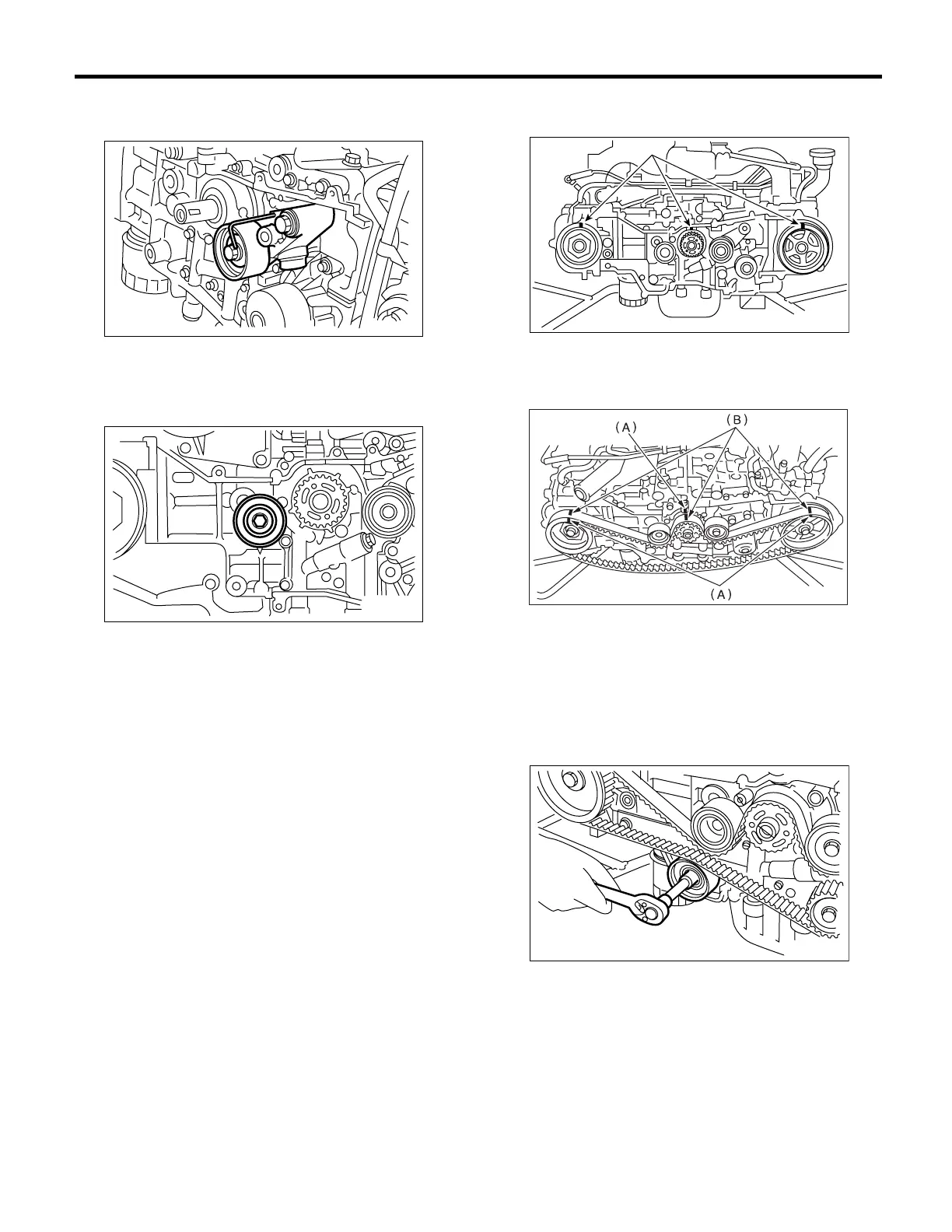 (A)

(B)

(A)