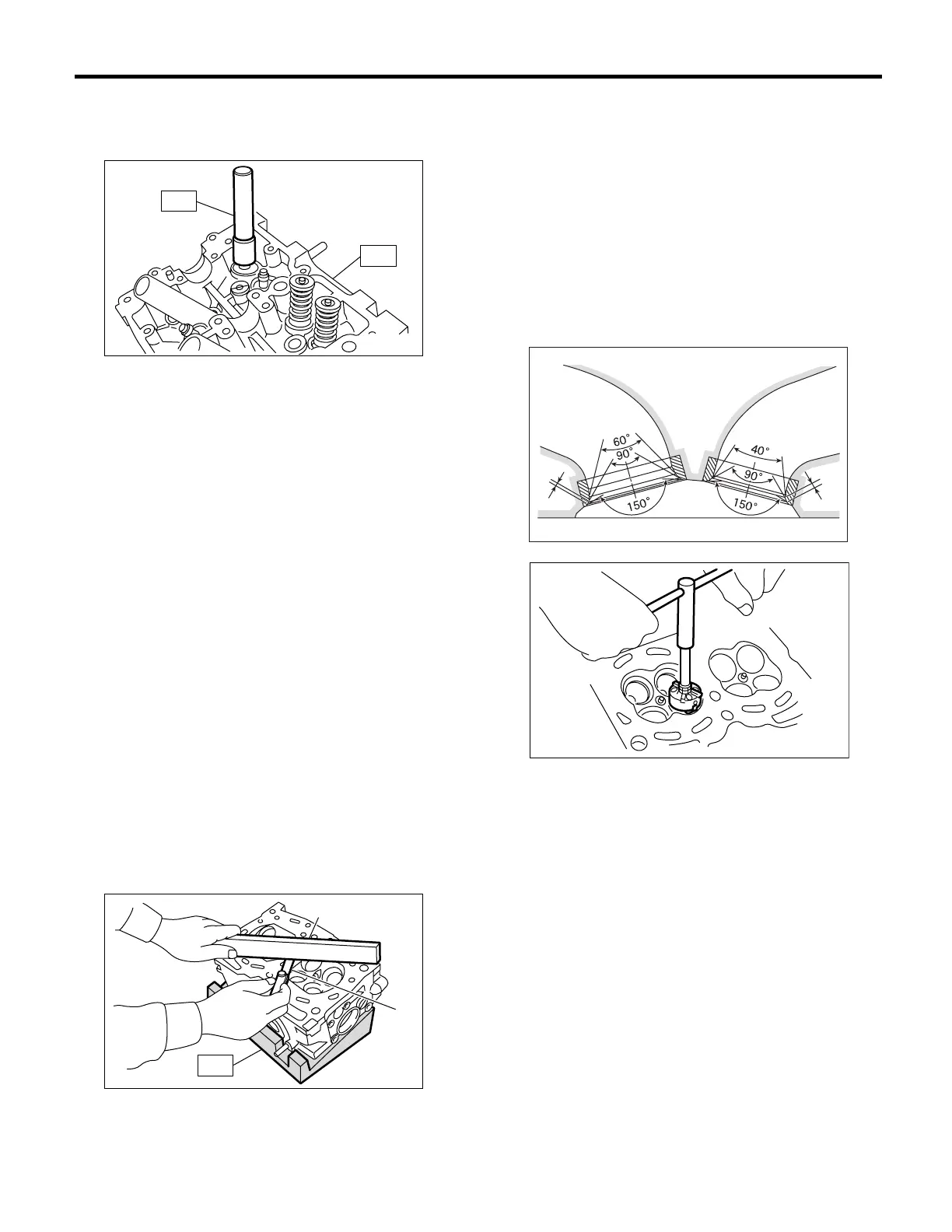 60°
90°
150°
40°
90°
150°