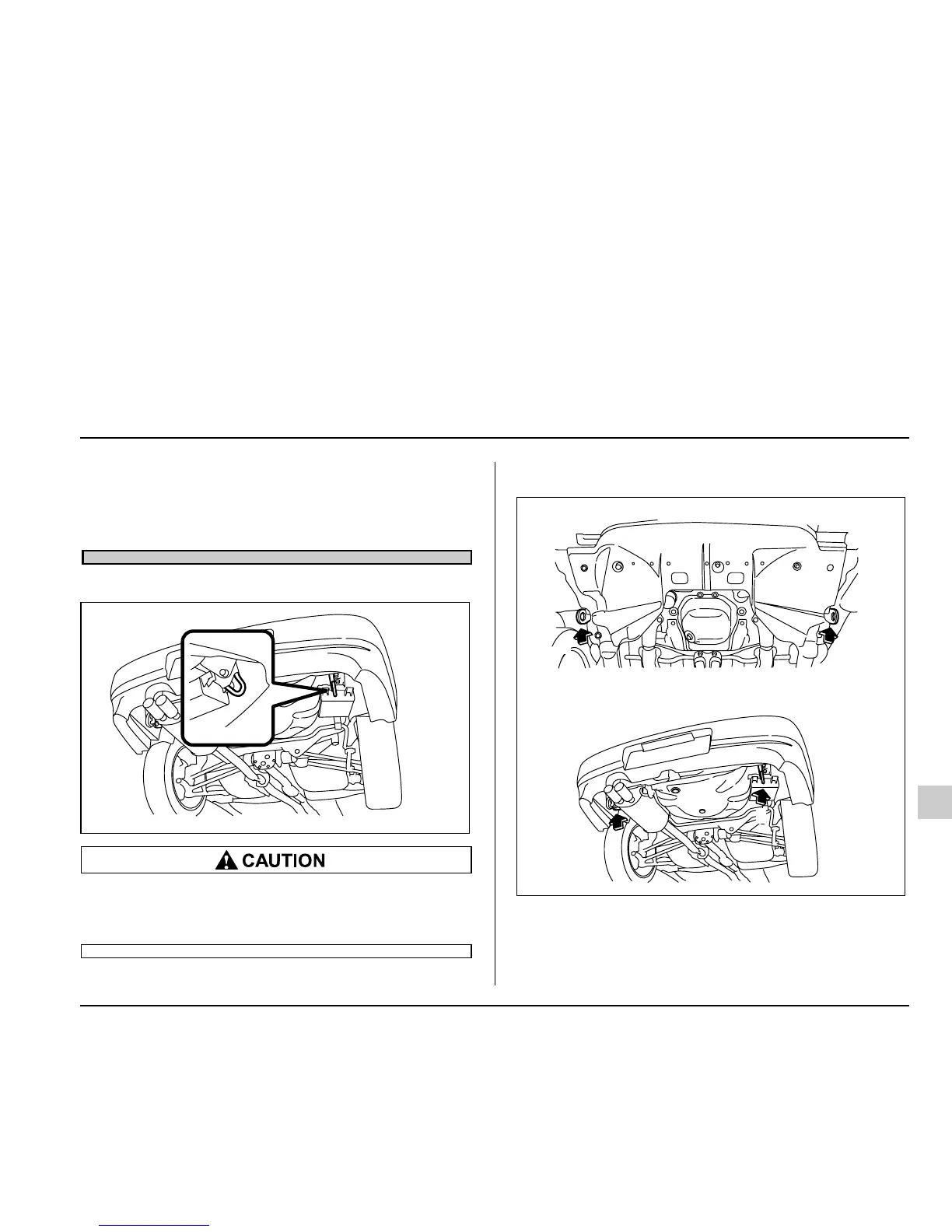 CAUTION