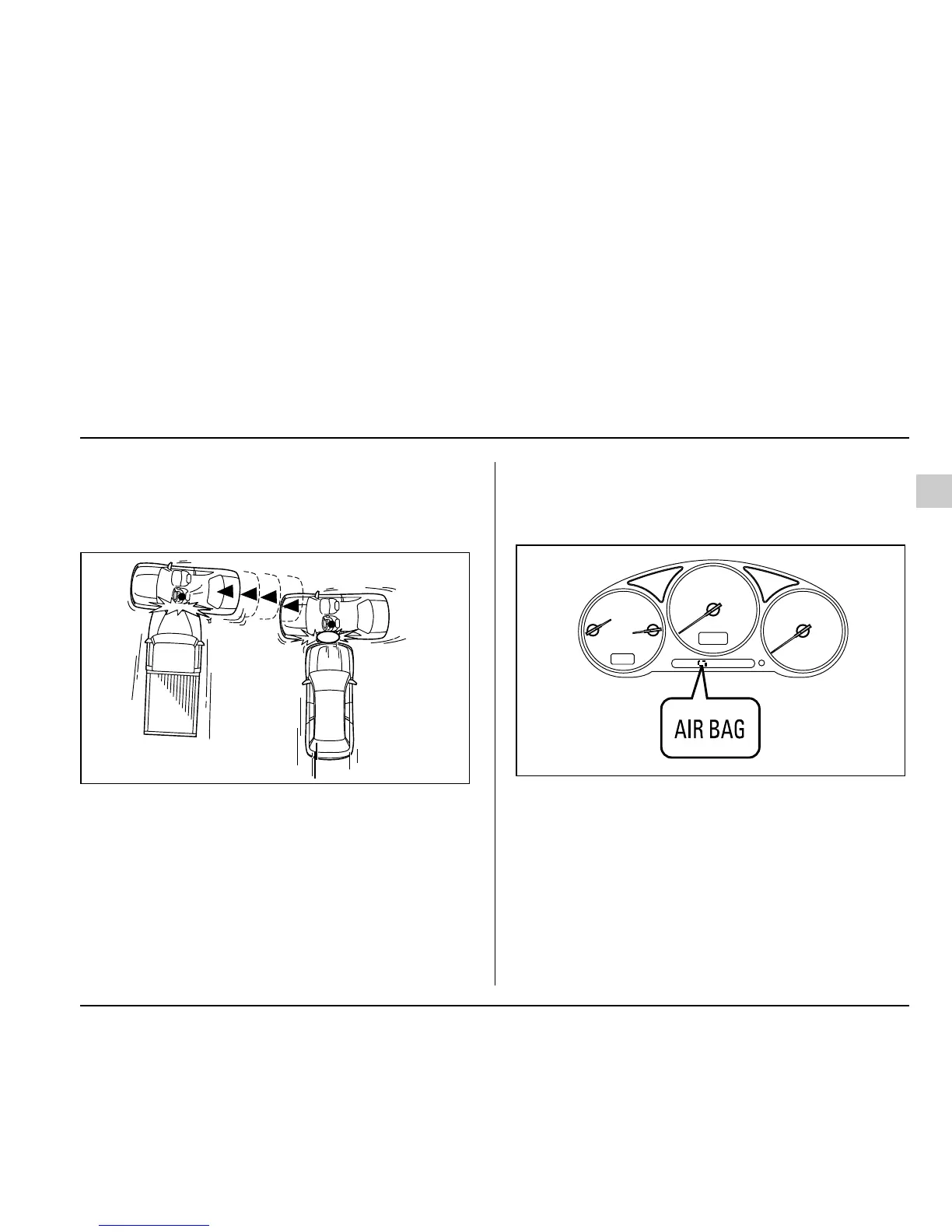 AIR BAG