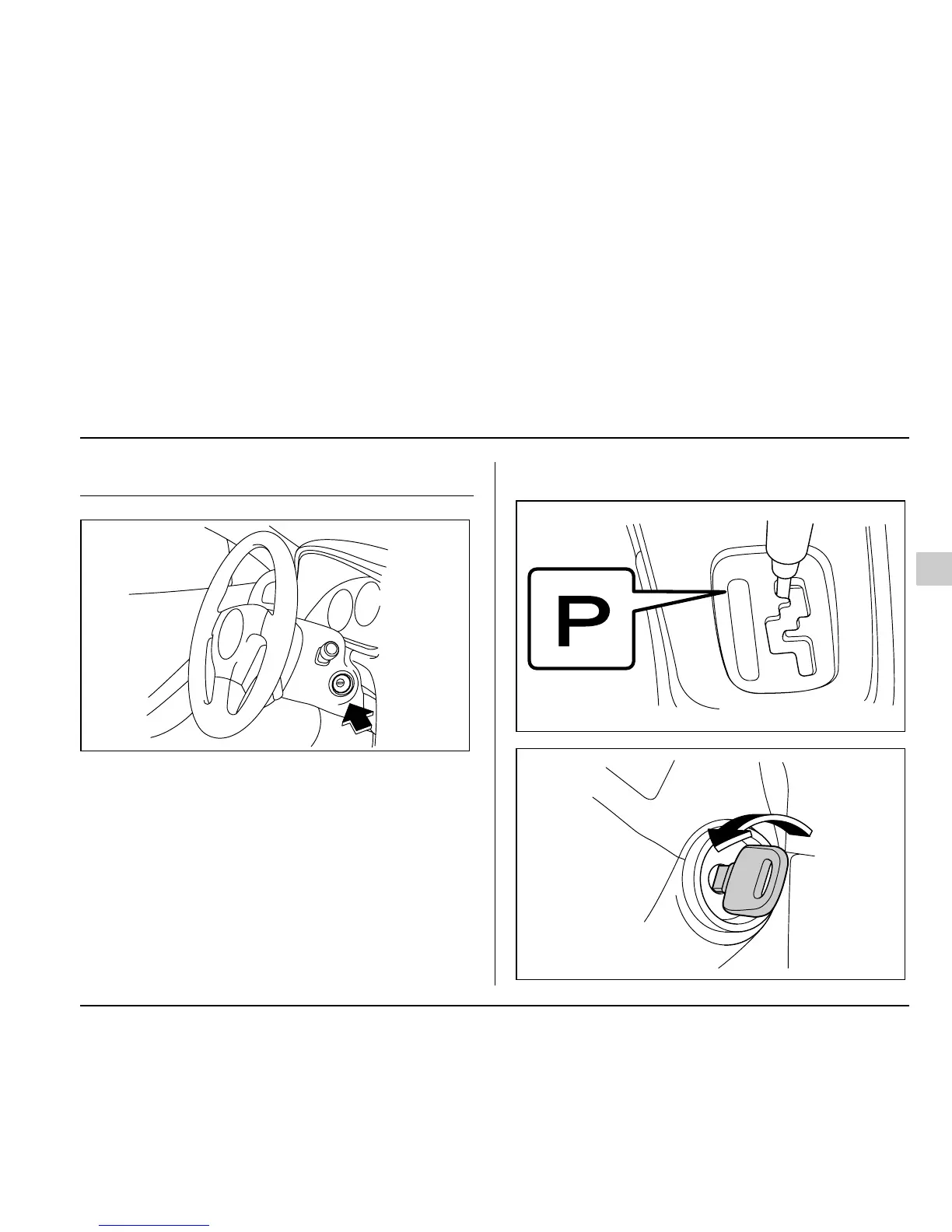 P